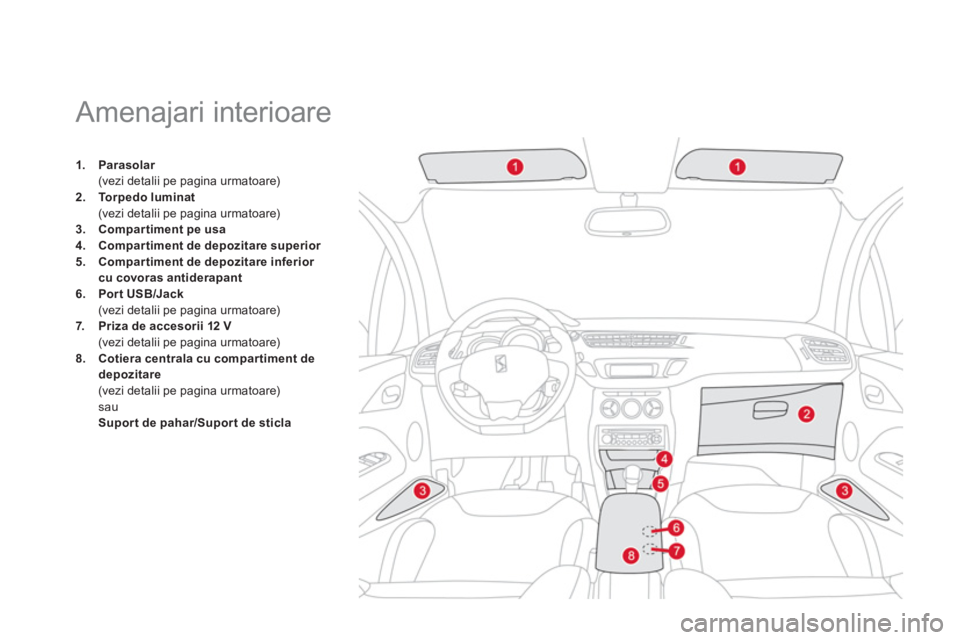 Amenajari interioare

1. Parasolar
(vezi detalii pe pagina urmatoare)
2. Torpedo luminat
(vezi detalii pe pagina urmatoare)
3. Compartiment pe usa
4. Compartiment de depozitare superior
5. Compartiment de depozitare inferior cu covoras antiderapant
6. Port USB/Jack
(vezi detalii pe pagina urmatoare)
7. Priza de accesorii 12 V
(vezi detalii pe pagina urmatoare)
8. Cotiera centrala cu compartiment de depozitare
(vezi detalii pe pagina urmatoare)
sau
Suport de pahar/Suport de sticla

1
1
2
3
3
4
5
6
7
8

carmanualsonline.info