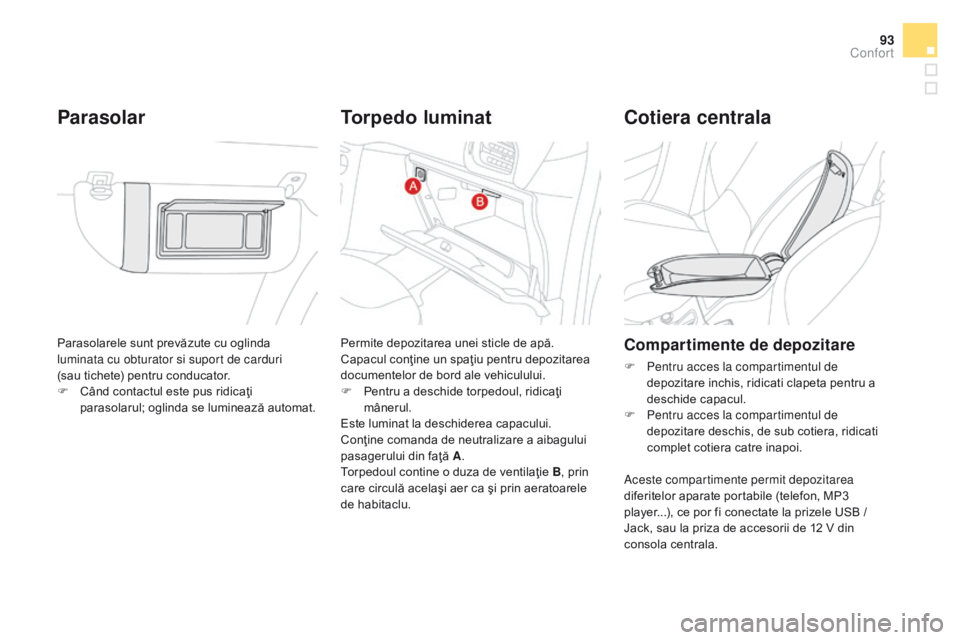 93
Confort

Parasolar

Parasolarele sunt prevăzute cu oglinda luminata cu obturator si suport de carduri (sau tichete) pentru conducator.
 Când contactul este pus ridicaţi parasolarul; oglinda se luminează automat.

Torpedo luminat

A
B

Permite depozitarea unei sticle de apă.
Capacul conţine un spaţiu pentru depozitarea documentelor de bord ale vehiculului.
 Pentru a deschide torpedoul, ridicaţi mânerul.
Este luminat la deschiderea capacului.
Conţine comanda de neutralizare a aibagului pasagerului din faţă A.
Torpedoul contine o duza de ventilaţie B, prin care circulă acelaşi aer ca şi prin aeratoarele de habitaclu.

Cotiera centrala

Compartimente de depozitare

 Pentru acces la compartimentul de depozitare inchis, ridicati clapeta pentru a deschide capacul.
 Pentru acces la compartimentul de depozitare deschis, de sub cotiera, ridicati complet cotiera catre inapoi.

Aceste compartimente permit depozitarea diferitelor aparate portabile (telefon, MP3 player...), ce por fi conectate la prizele USB / Jack, sau la priza de accesorii de 12 V din consola centrala.

carmanualsonline.info