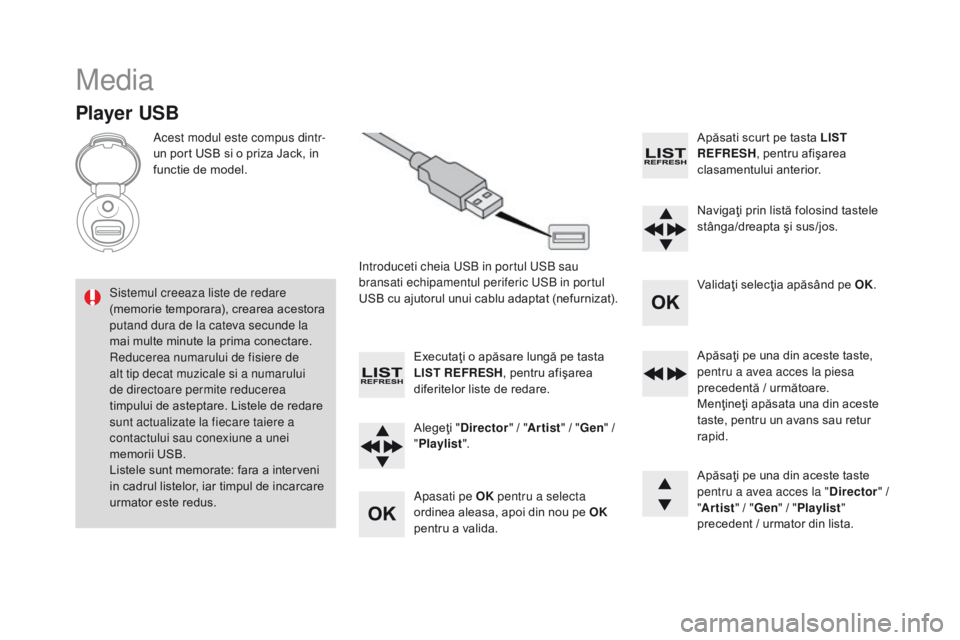 Media

Player USB

Acest modul este compus dintr-un port USB si o priza Jack, in functie de model.

Sistemul creeaza liste de redare (memorie temporara), crearea acestora putand dura de la cateva secunde la mai multe minute la prima conectare.
Reducerea numarului de fisiere de alt tip decat muzicale si a numarului de directoare permite reducerea timpului de asteptare. Listele de redare sunt actualizate la fiecare taiere a contactului sau conexiune a unei memorii USB.
Listele sunt memorate: fara a interveni in cadrul listelor, iar timpul de incarcare urmator este redus.

Introduceti cheia USB in portul USB sau bransati echipamentul periferic USB in portul USB cu ajutorul unui cablu adaptat (nefurnizat).

LIST REFRESH

Executaţi o apăsare lungă pe tasta LIST REFRESH, pentru afişarea diferitelor liste de redare.

Alegeţi "Director" / "Artist" / "Gen" / "Playlist".

OK

Apasati pe OK pentru a selecta ordinea aleasa, apoi din nou pe OK pentru a valida.

LIST REFRESH

Apăsati scurt pe tasta LIST REFRESH, pentru afişarea clasamentului anterior.

Navigaţi prin listă folosind tastele stânga/dreapta şi sus/jos.

OK

Validaţi selecţia apăsând pe OK.

Apăsaţi pe una din aceste taste, pentru a avea acces la piesa precedentă / următoare.
Menţineţi apăsata una din aceste taste, pentru un avans sau retur rapid.

Apăsaţi pe una din aceste taste pentru a avea acces la "Director" / "Artist" / "Gen" / "Playlist" precedent / urmator din lista.

carmanualsonline.info