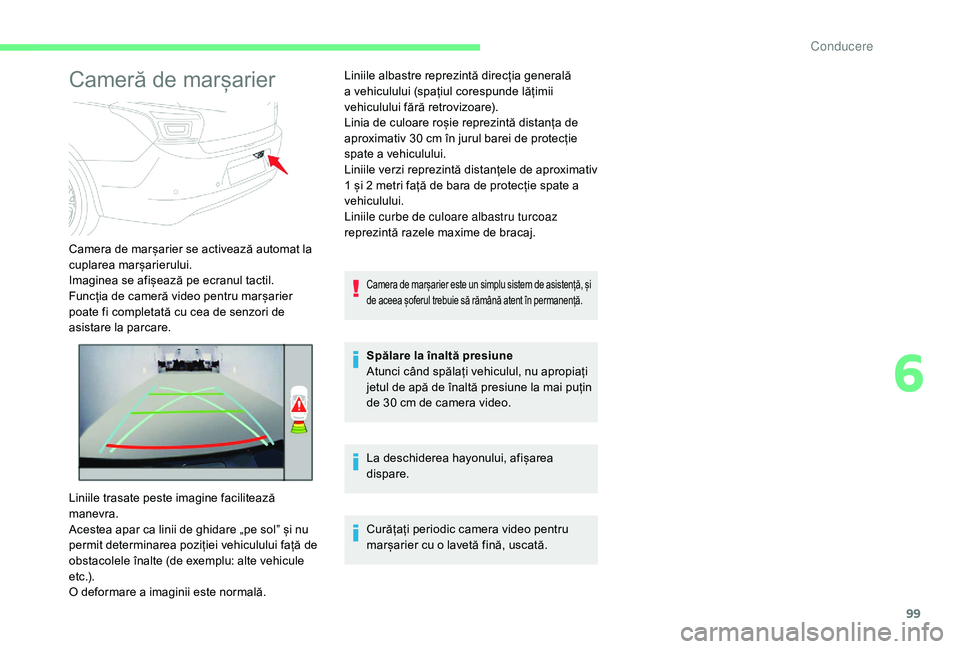 Conducere

Cameră de marșarier

Camera de marșarier se activează automat la cuplarea marșarierului.
Imaginea se afișează pe ecranul tactil.
Funcția de cameră video pentru marșarier poate fi completată cu cea de senzori de asistare la parcare.

Liniile trasate peste imagine facilitează manevra.
Acestea apar ca linii de ghidare „pe sol” și nu permit determinarea poziției vehiculului față de obstacolele înalte (de exemplu: alte vehicule etc.).
O deformare a imaginii este normală.

Liniile albastre reprezintă direcția generală a vehiculului (spațiul corespunde lățimii vehiculului fără retrovizoare).
Linia de culoare roșie reprezintă distanța de aproximativ 30 cm în jurul barei de protecție spate a vehiculului.
Liniile verzi reprezintă distanțele de aproximativ 1 și 2 metri față de bara de protecție spate a vehiculului.
Liniile curbe de culoare albastru turcoaz reprezintă razele maxime de bracaj.

Camera de marșarier este un simplu sistem de asistență, și de aceea șoferul trebuie să rămână atent în permanență.

Spălare la înaltă presiune
Atunci când spălați vehiculul, nu apropiați jetul de apă de înaltă presiune la mai puțin de 30 cm de camera video.

La deschiderea hayonului, afișarea dispare.

Curățați periodic camera video pentru marșarier cu o lavetă fină, uscată.

6

99

carmanualsonline.info