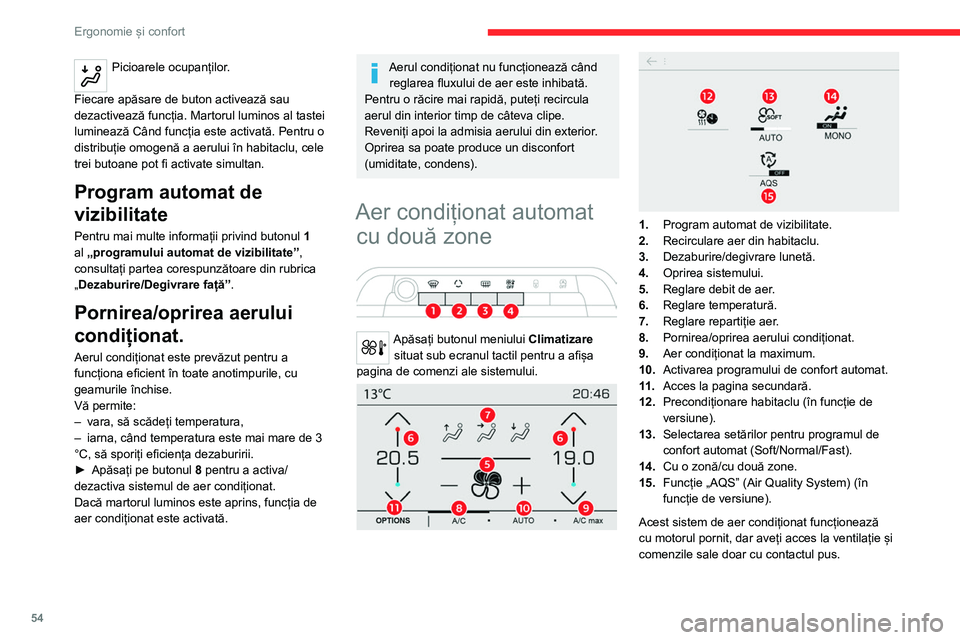 Ergonomie și confort

Picioarele ocupanților.

Fiecare apăsare de buton activează sau dezactivează funcția. Martorul luminos al tastei luminează Când funcția este activată. Pentru o distribuție omogenă a aerului în habitaclu, cele trei butoane pot fi activate simultan.

Program automat de vizibilitate

Pentru mai multe informații privind butonul 1 al „programului automat de vizibilitate”, consultați partea corespunzătoare din rubrica „Dezaburire/Degivrare față”.

Pornirea/oprirea aerului condiționat.

Aerul condiționat este prevăzut pentru a funcționa eficient în toate anotimpurile, cu geamurile închise.
Vă permite:
– vara, să scădeți temperatura,
– iarna, când temperatura este mai mare de 3 °C, să sporiți eficiența dezaburirii.
► Apăsați pe butonul 8 pentru a activa/dezactiva sistemul de aer condiționat.
Dacă martorul luminos este aprins, funcția de aer condiționat este activată.

Aerul condiționat nu funcționează când reglarea fluxului de aer este inhibată.
Pentru o răcire mai rapidă, puteți recircula aerul din interior timp de câteva clipe. Reveniți apoi la admisia aerului din exterior. Oprirea sa poate produce un disconfort (umiditate, condens).

Aer condiționat automat cu două zone

1 2 3 4

Apăsați butonul meniului Climatizare situat sub ecranul tactil pentru a afișa pagina de comenzi ale sistemului.

13°C 20:46
7
6 6
20.5 19.0
5
11 8 10 9
OPTIONS A/C AUTO A/C max

12 13 14
SOFT
ON
AUTO MONO
OFF
AQS
15

1. Program automat de vizibilitate.
2. Recirculare aer din habitaclu.
3. Dezaburire/degivrare lunetă.
4. Oprirea sistemului.
5. Reglare debit de aer.
6. Reglare temperatură.
7. Reglare repartiție aer.
8. Pornirea/oprirea aerului condiționat.
9. Aer condiționat la maximum.
10. Activarea programului de confort automat.
11. Acces la pagina secundară.
12. Precondiționare habitaclu (în funcție de versiune).
13. Selectarea setărilor pentru programul de confort automat (Soft/Normal/Fast).
14. Cu o zonă/cu două zone.
15. Funcție „AQS” (Air Quality System) (în funcție de versiune).

Acest sistem de aer condiționat funcționează cu motorul pornit, dar aveți acces la ventilație și comenzile sale doar cu contactul pus.

54

carmanualsonline.info