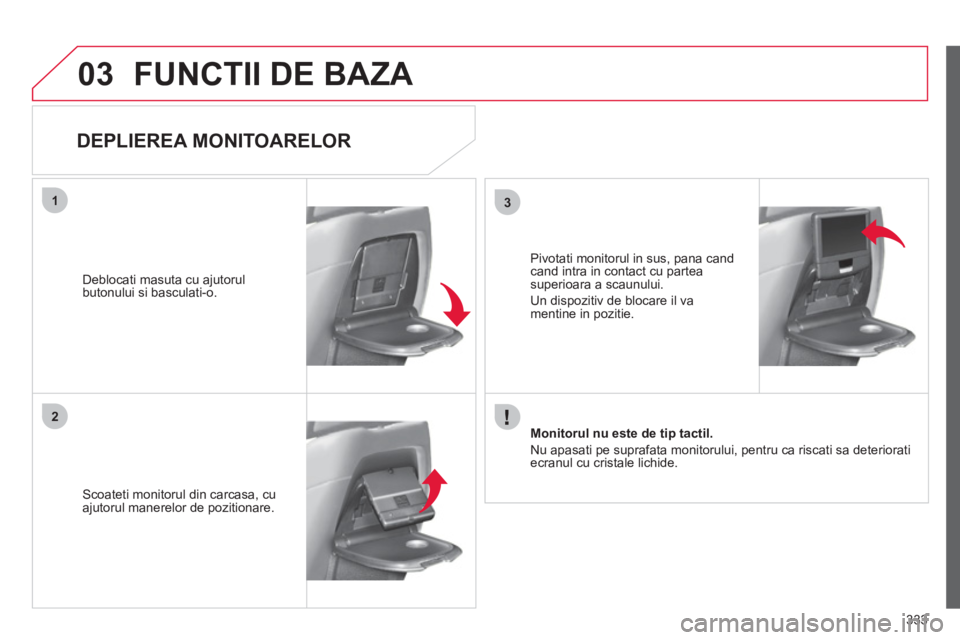 03 FUNCTII DE BAZA

DEPLIEREA MONITOARELOR

1

Deblocati masuta cu ajutorul butonului si basculati-o.

2

Scoateti monitorul din carcasa, cu ajutorul manerelor de pozitionare.

3

Pivotati monitorul in sus, pana cand cand intra in contact cu partea superioara a scaunului.

Un dispozitiv de blocare il va mentine in pozitie.

!

Monitorul nu este de tip tactil.

Nu apasati pe suprafata monitorului, pentru ca riscati sa deteriorati ecranul cu cristale lichide.

333

carmanualsonline.info