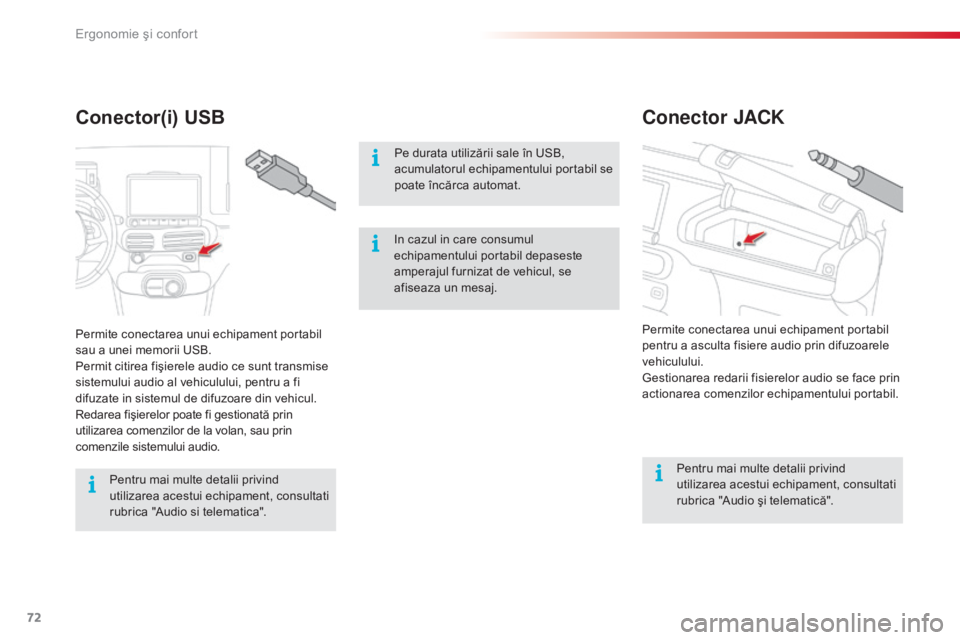 Ergonomie şi confort

Conector(i) USB

Permite conectarea unui echipament portabil sau a unei memorii USB.
Permit citirea fişierele audio ce sunt transmise sistemului audio al vehiculului, pentru a fi difuzate in sistemul de difuzoare din vehicul.
Redarea fişierelor poate fi gestionată prin utilizarea comenzilor de la volan, sau prin comenzile sistemului audio.

Pentru mai multe detalii privind utilizarea acestui echipament, consultati rubrica "Audio si telematica".

Pe durata utilizării sale în USB, acumulatorul echipamentului portabil se poate încărca automat.

In cazul in care consumul echipamentului portabil depaseste amperajul furnizat de vehicul, se afiseaza un mesaj.

Conector JACK

Permite conectarea unui echipament portabil pentru a asculta fisiere audio prin difuzoarele vehiculului.
Gestionarea redarii fisierelor audio se face prin actionarea comenzilor echipamentului portabil.

Pentru mai multe detalii privind utilizarea acestui echipament, consultati rubrica "Audio şi telematică".

72

carmanualsonline.info