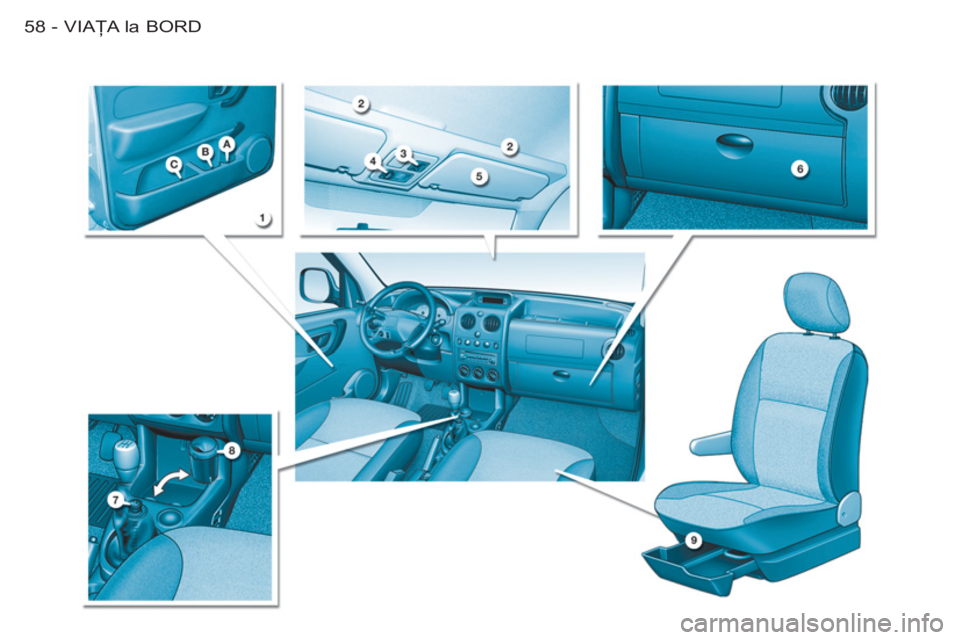 58 - VIAȚA la BORD

C
B
A
1
2
4
3
2
5
6
8
7
9

carmanualsonline.info