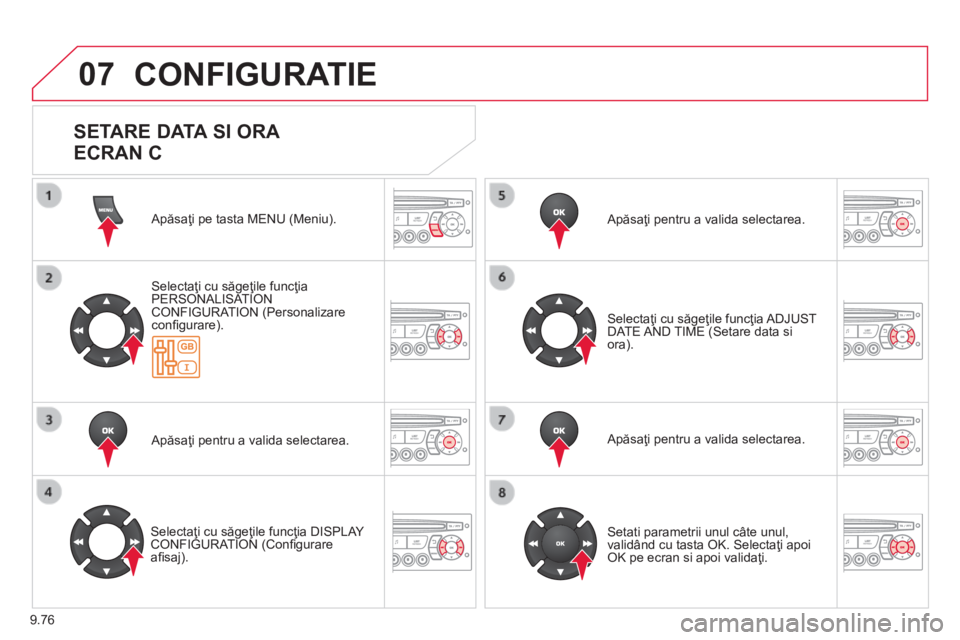 07 CONFIGURATIE

SETARE DATA SI ORA
ECRAN C

1

MENU

Apăsaţi pe tasta MENU (Meniu).

2

Selectaţi cu săgeţile funcţia PERSONALISATION CONFIGURATION (Personalizare configurare).

GB

3

OK

Apăsaţi pentru a valida selectarea.

4

Selectaţi cu săgeţile funcţia DISPLAY CONFIGURATION (Configurare afisaj).

5

OK

Apăsaţi pentru a valida selectarea.

6

Selectaţi cu săgeţile funcţia ADJUST DATE AND TIME (Setare data si ora).

7

OK

Apăsaţi pentru a valida selectarea.

8

OK

Setati parametrii unul câte unul, validând cu tasta OK. Selectaţi apoi OK pe ecran si apoi validaţi.

9.76

carmanualsonline.info