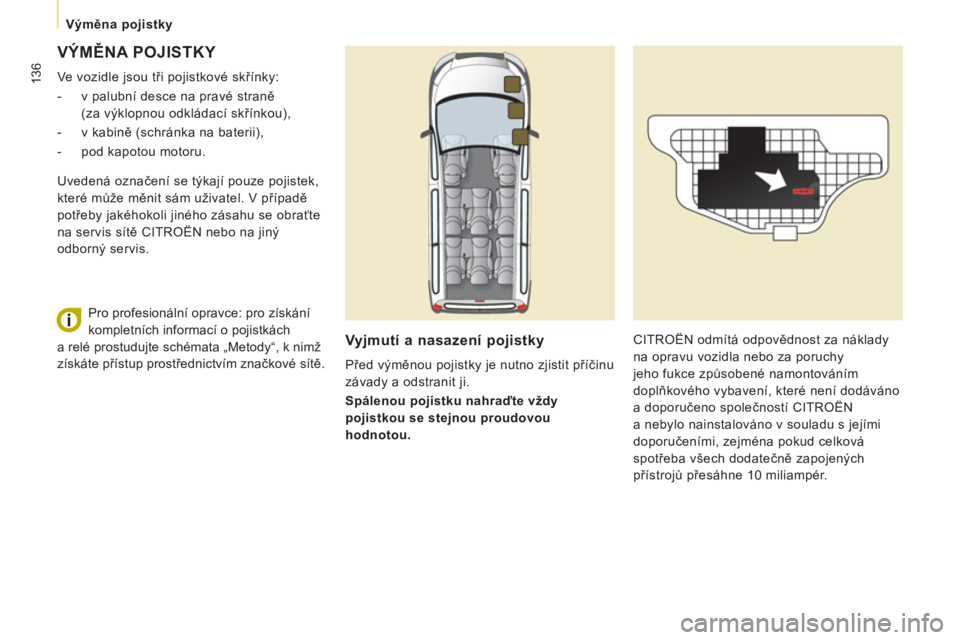 Výměna pojistky

136

VÝMĚNA POJISTKY

Ve vozidle jsou tři pojistkové skřínky:

- v palubní desce na pravé straně (za výklopnou odkládací skřínkou),

- v kabině (schránka na baterii),

- pod kapotou motoru.

Uvedená označení se týkají pouze pojistek, které může měnit sám uživatel. V případě potřeby jakéhokoli jiného zásahu se obraťte na servis sítě CITROËN nebo na jiný odborný servis.

Pro profesionální opravce: pro získání kompletních informací o pojistkách a relé prostudujte schémata „Metody“, k nimž získáte přístup prostřednictvím značkové sítě.

Vyjmutí a nasazení pojistky

Před výměnou pojistky je nutno zjistit příčinu závady a odstranit ji.

Spálenou pojistku nahraďte vždy pojistkou se stejnou proudovou hodnotou.

CITROËN odmítá odpovědnost za náklady na opravu vozidla nebo za poruchy jeho fukce způsobené namontováním doplňkového vybavení, které není dodáváno a doporučeno společností CITROËN a nebylo nainstalováno v souladu s jejími doporučeními, zejména pokud celková spotřeba všech dodatečně zapojených přístrojů přesáhne 10 miliampér.

carmanualsonline.info