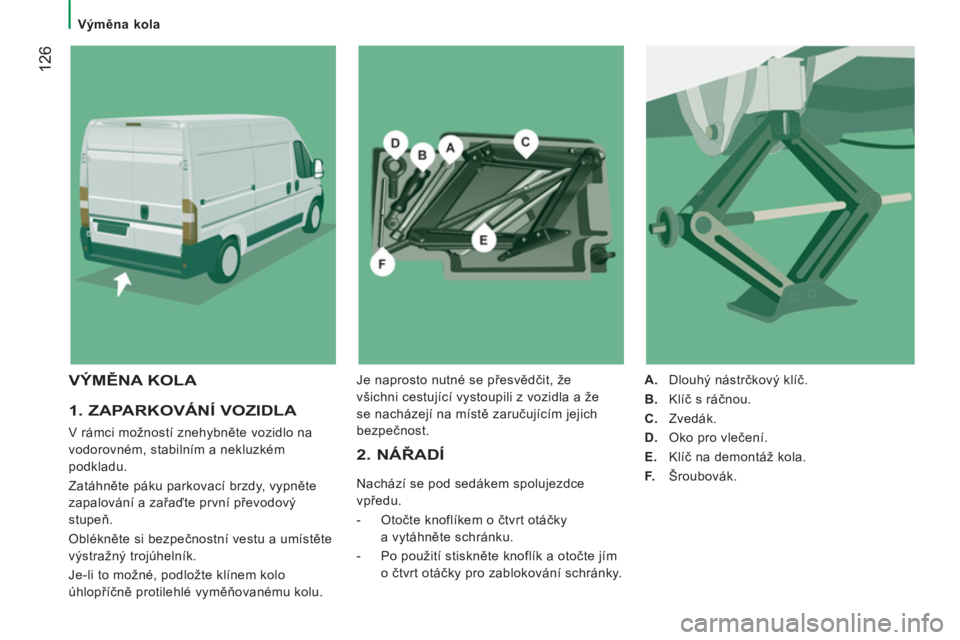 Výměna kola

126

D B A C E F

VÝMĚNA KOLA

1. ZAPARKOVÁNÍ VOZIDLA

V rámci možností znehybněte vozidlo na vodorovném, stabilním a nekluzkém podkladu.

Zatáhněte páku parkovací brzdy, vypněte zapalování a zařaďte první převodový stupeň.

Oblékněte si bezpečnostní vestu a umístěte výstražný trojúhelník.

Je-li to možné, podložte klínem kolo úhlopříčně protilehlé vyměňovanému kolu.

Je naprosto nutné se přesvědčit, že všichni cestující vystoupili z vozidla a že se nacházejí na místě zaručujícím jejich bezpečnost.

2. NÁŘADÍ

Nachází se pod sedákem spolujezdce vpředu.

- Otočte knoflíkem o čtvrt otáčky a vytáhněte schránku.

- Po použití stiskněte knoflík a otočte jím o čtvrt otáčky pro zablokování schránky.

A. Dlouhý nástrčkový klíč.

B. Klíč s ráčnou.

C. Zvedák.

D. Oko pro vlečení.

E. Klíč na demontáž kola.

F. Šroubovák.

carmanualsonline.info