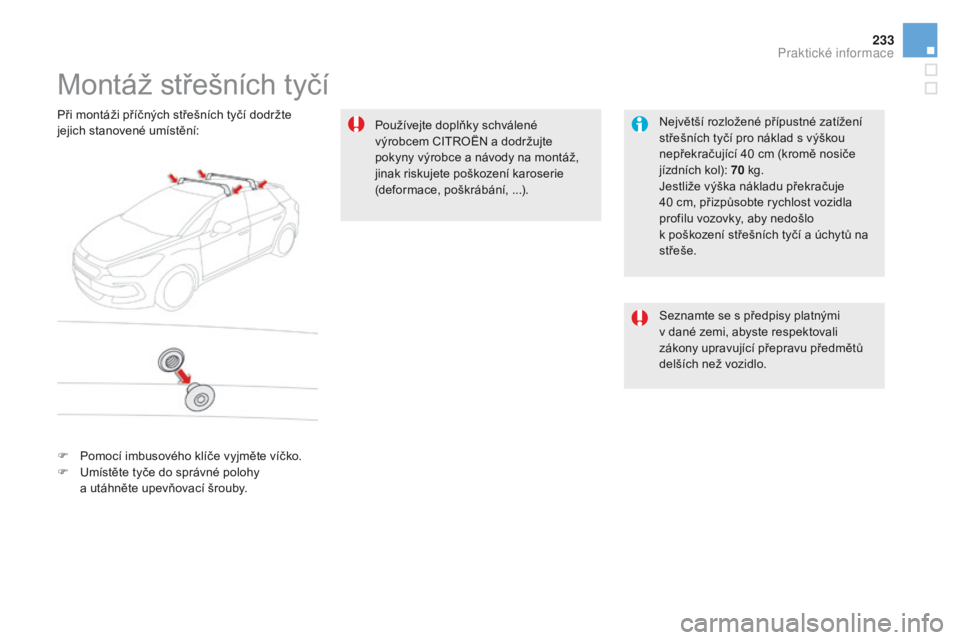 233

Praktické informace

Montáž střešních tyčí

Při montáži příčných střešních tyčí dodržte jejich stanovené umístění:

Pomocí imbusového klíče vyjměte víčko.
Umístěte tyče do správné polohy a utáhněte upevňovací šrouby.

Používejte doplňky schválené výrobcem CITROËN a dodržujte pokyny výrobce a návody na montáž, jinak riskujete poškození karoserie (deformace, poškrábání, ...).

Největší rozložené přípustné zatížení střešních tyčí pro náklad s výškou nepřekračující 40 cm (kromě nosiče jízdních kol): 70 kg.
Jestliže výška nákladu překračuje 40 cm, přizpůsobte rychlost vozidla profilu vozovky, aby nedošlo k poškození střešních tyčí a úchytů na střeše.

Seznamte se s předpisy platnými v dané zemi, abyste respektovali zákony upravující přepravu předmětů delších než vozidlo.

carmanualsonline.info