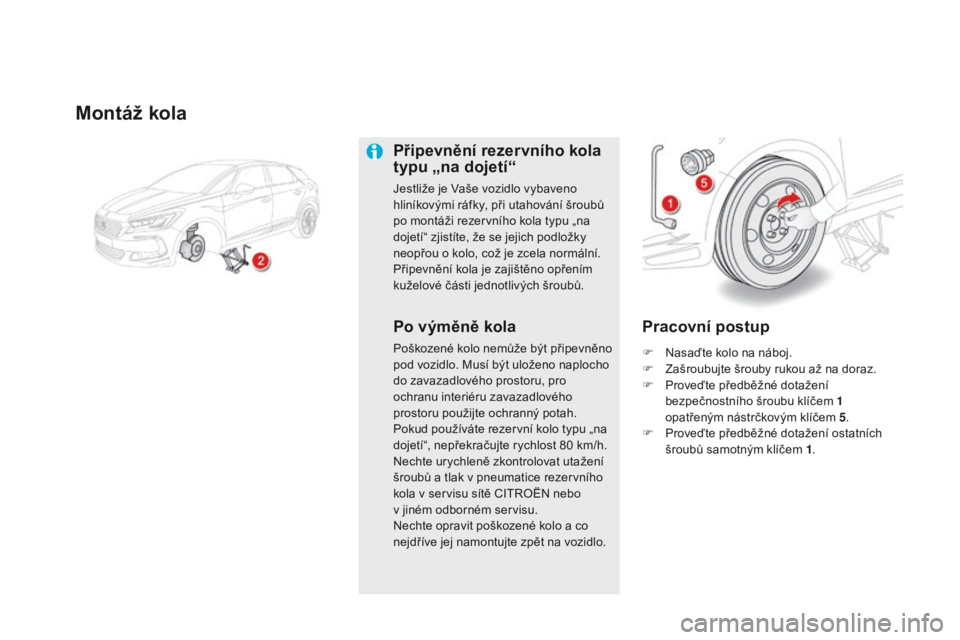 Montáž kola

2

Připevnění rezervního kola typu „na dojetí“

Jestliže je Vaše vozidlo vybaveno hliníkovými ráfky, při utahování šroubů po montáži rezervního kola typu „na dojetí“ zjistíte, že se jejich podložky neopřou o kolo, což je zcela normální. Připevnění kola je zajištěno opřením kuželové části jednotlivých šroubů.

Po výměně kola

Poškozené kolo nemůže být připevněno pod vozidlo. Musí být uloženo naplocho do zavazadlového prostoru, pro ochranu interiéru zavazadlového prostoru použijte ochranný potah.
Pokud používáte rezervní kolo typu „na dojetí“, nepřekračujte rychlost 80 km/h.
Nechte urychleně zkontrolovat utažení šroubů a tlak v pneumatice rezervního kola v servisu sítě CITROËN nebo v jiném odborném servisu.
Nechte opravit poškozené kolo a co nejdříve jej namontujte zpět na vozidlo.

1

5

Pracovní postup

Nasaďte kolo na náboj.
Zašroubujte šrouby rukou až na doraz.
Proveďte předběžné dotažení bezpečnostního šroubu klíčem 1 opatřeným nástrčkovým klíčem 5.
Proveďte předběžné dotažení ostatních šroubů samotným klíčem 1.

carmanualsonline.info