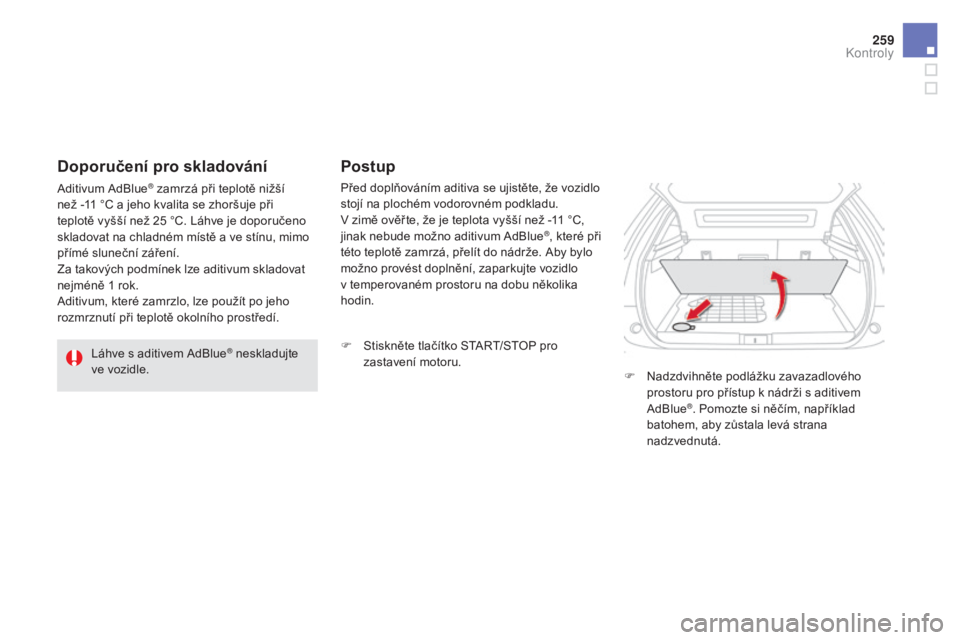 259
Kontroly

Doporučení pro skladování

Aditivum AdBlue® zamrzá při teplotě nižší než -11 °C a jeho kvalita se zhoršuje při teplotě vyšší než 25 °C. Láhve je doporučeno skladovat na chladném místě a ve stínu, mimo přímé sluneční záření.
Za takových podmínek lze aditivum skladovat nejméně 1 rok.
Aditivum, které zamrzlo, lze použít po jeho rozmrznutí při teplotě okolního prostředí.

Láhve s aditivem AdBlue® neskladujte ve vozidle.

Postup

Před doplňováním aditiva se ujistěte, že vozidlo stojí na plochém vodorovném podkladu.
V zimě ověřte, že je teplota vyšší než -11 °C, jinak nebude možno aditivum AdBlue®, které při této teplotě zamrzá, přelít do nádrže. Aby bylo možno provést doplnění, zaparkujte vozidlo v temperovaném prostoru na dobu několika hodin.

Stiskněte tlačítko START/STOP pro zastavení motoru.

Nadzdvihněte podlážku zavazadlového prostoru pro přístup k nádrži s aditivem AdBlue®. Pomozte si něčím, například batohem, aby zůstala levá strana nadzvednutá.

carmanualsonline.info