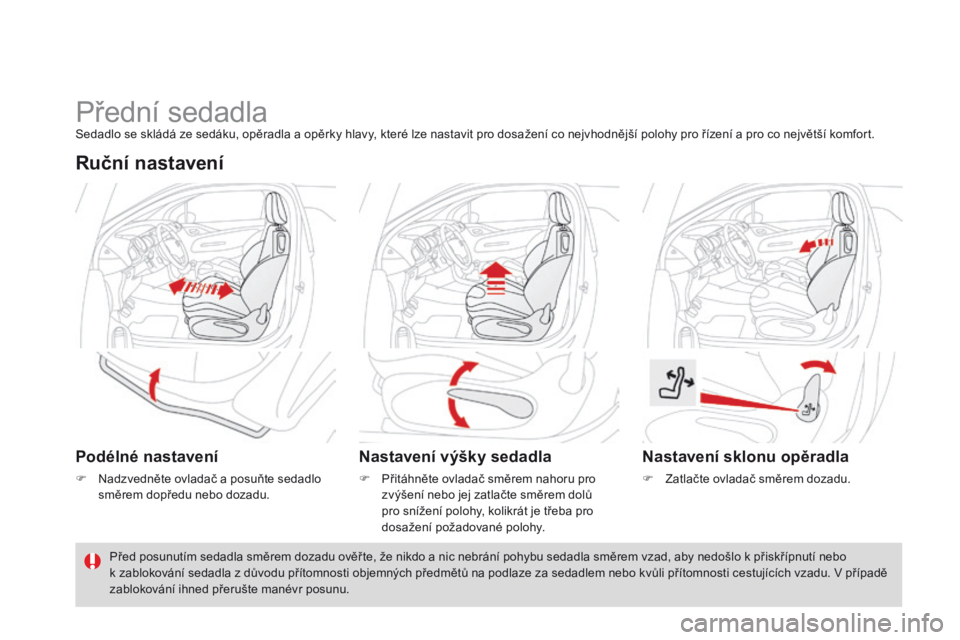 Přední sedadla

Sedadlo se skládá ze sedáku, opěradla a opěrky hlavy, které lze nastavit pro dosažení co nejvhodnější polohy pro řízení a pro co největší komfort.

Ruční nastavení

Podélné nastavení

 Nadzvedněte ovladač a posuňte sedadlo směrem dopředu nebo dozadu.

Nastavení výšky sedadla

 Přitáhněte ovladač směrem nahoru pro zvýšení nebo jej zatlačte směrem dolů pro snížení polohy, kolikrát je třeba pro dosažení požadované polohy.

Nastavení sklonu opěradla

 Zatlačte ovladač směrem dozadu.

Před posunutím sedadla směrem dozadu ověřte, že nikdo a nic nebrání pohybu sedadla směrem vzad, aby nedošlo k přiskřípnutí nebo k zablokování sedadla z důvodu přítomnosti objemných předmětů na podlaze za sedadlem nebo kvůli přítomnosti cestujících vzadu. V případě zablokování ihned přerušte manévr posunu.

carmanualsonline.info