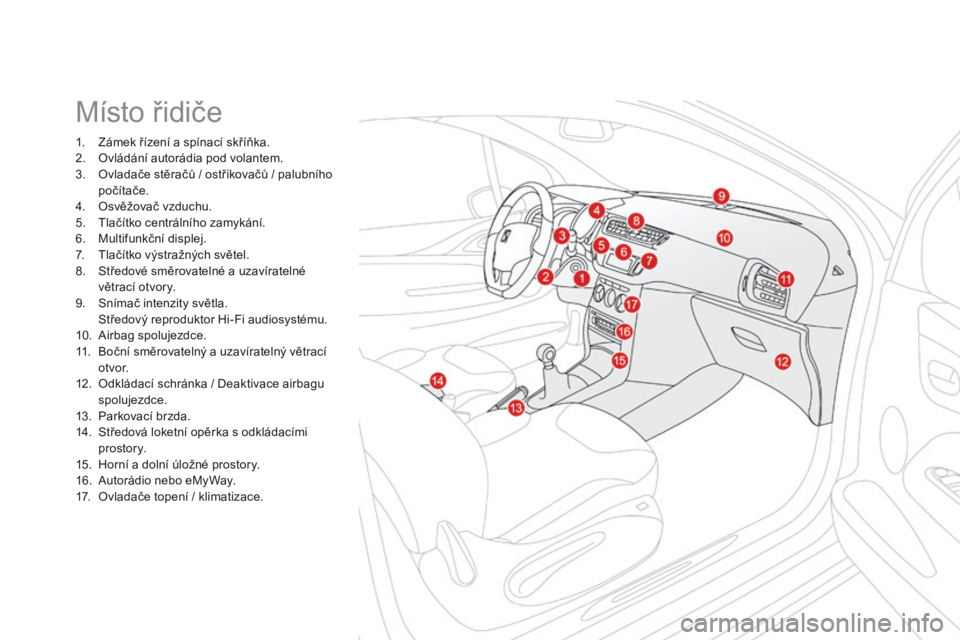 Místo řidiče

1. Zámek řízení a spínací skříňka.
2. Ovládání autorádia pod volantem.
3. Ovladače stěračů / ostřikovačů / palubního počítače.
4. Osvěžovač vzduchu.
5. Tlačítko centrálního zamykání.
6. Multifunkční displej.
7. Tlačítko výstražných světel.
8. Středové směrovatelné a uzavíratelné větrací otvory.
9. Snímač intenzity světla. Středový reproduktor Hi-Fi audiosystému.
10. Airbag spolujezdce.
11. Boční směrovatelný a uzavíratelný větrací otvor.
12. Odkládací schránka / Deaktivace airbagu spolujezdce.
13. Parkovací brzda.
14. Středová loketní opěrka s odkládacími prostory.
15. Horní a dolní úložné prostory.
16. Autorádio nebo eMyWay.
17. Ovladače topení / klimatizace.

9
4
8
10
3
5
6
7
2
1
11
17
16
15
12
14
13

carmanualsonline.info