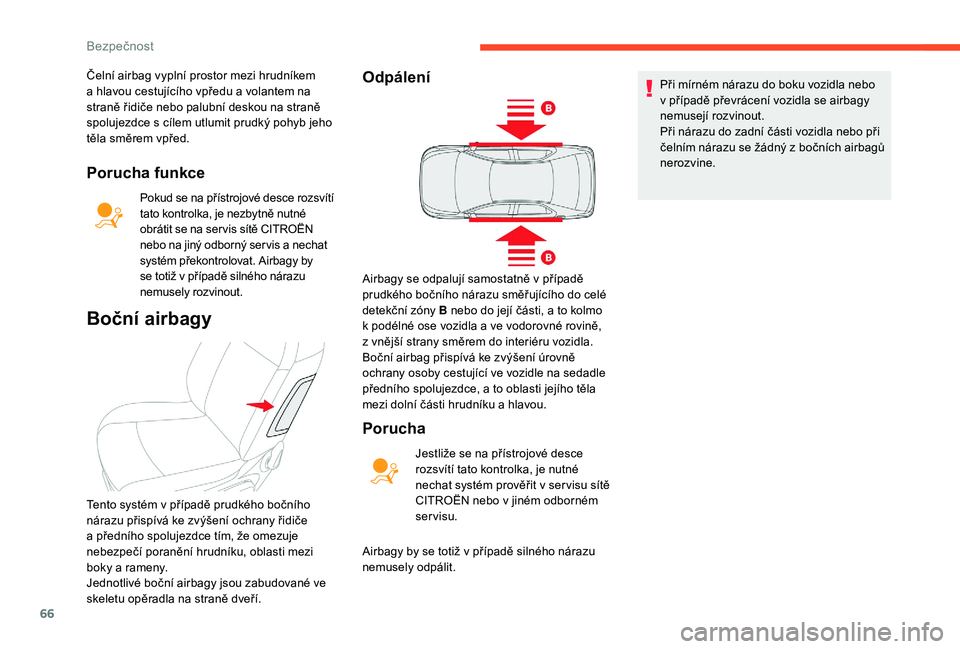 Bezpečnost

Čelní airbag vyplní prostor mezi hrudníkem a hlavou cestujícího vpředu a volantem na straně řidiče nebo palubní deskou na straně spolujezdce s cílem utlumit prudký pohyb jeho těla směrem vpřed.

Porucha funkce

Pokud se na přístrojové desce rozsvítí tato kontrolka, je nezbytně nutné obrátit se na servis sítě CITROËN nebo na jiný odborný servis a nechat systém překontrolovat. Airbagy by se totiž v případě silného nárazu nemusely rozvinout.

Boční airbagy

Tento systém v případě prudkého bočního nárazu přispívá ke zvýšení ochrany řidiče a předního spolujezdce tím, že omezuje nebezpečí poranění hrudníku, oblasti mezi boky a rameny.
Jednotlivé boční airbagy jsou zabudované ve skeletu opěradla na straně dveří.

Odpálení

B

B

Airbagy se odpalují samostatně v případě prudkého bočního nárazu směřujícího do celé detekční zóny B nebo do její části, a to kolmo k podélné ose vozidla a ve vodorovné rovině, z vnější strany směrem do interiéru vozidla.
Boční airbag přispívá ke zvýšení úrovně ochrany osoby cestující ve vozidle na sedadle předního spolujezdce, a to oblasti jejího těla mezi dolní části hrudníku a hlavou.

Porucha

Jestliže se na přístrojové desce rozsvítí tato kontrolka, je nutné nechat systém prověřit v servisu sítě CITROËN nebo v jiném odborném servisu.

Airbagy by se totiž v případě silného nárazu nemusely odpálit.

Při mírném nárazu do boku vozidla nebo v případě převrácení vozidla se airbagy nemusejí rozvinout.
Při nárazu do zadní části vozidla nebo při čelním nárazu se žádný z bočních airbagů nerozvine.

66

carmanualsonline.info