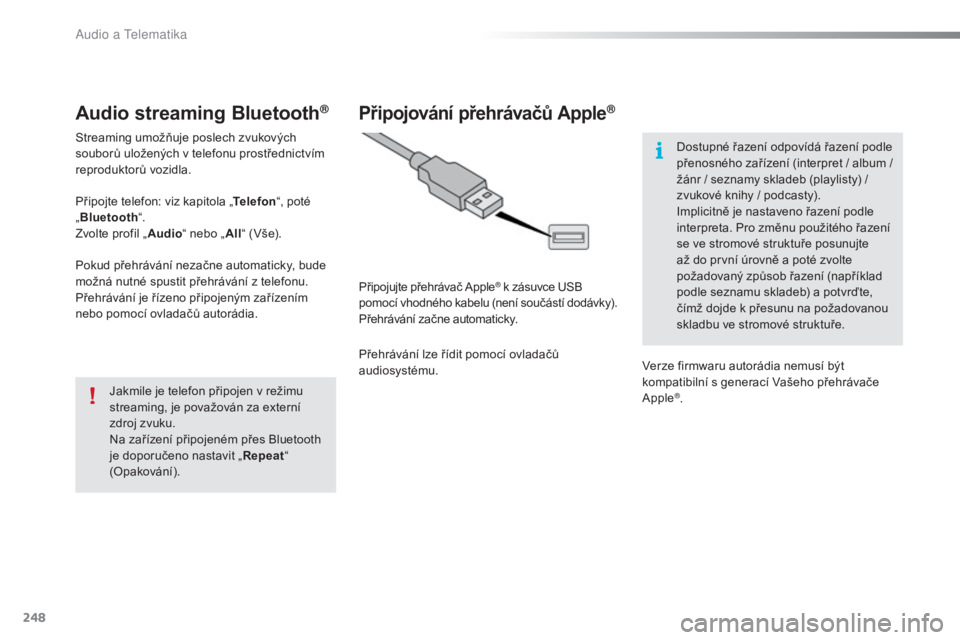 Audio a Telematika

Audio streaming Bluetooth®

Streaming umožňuje poslech zvukových souborů uložených v telefonu prostřednictvím reproduktorů vozidla.

Připojte telefon: viz kapitola „Telefon“, poté „Bluetooth“.
Zvolte profil „Audio“ nebo „All“ (Vše).

Pokud přehrávání nezačne automaticky, bude možná nutné spustit přehrávání z telefonu.
Přehrávání je řízeno připojeným zařízením nebo pomocí ovladačů autorádia.

Jakmile je telefon připojen v režimu streaming, je považován za externí zdroj zvuku.
Na zařízení připojeném přes Bluetooth je doporučeno nastavit „Repeat“ (Opakování).

Připojování přehrávačů Apple®

Připojujte přehrávač Apple® k zásuvce USB pomocí vhodného kabelu (není součástí dodávky).
Přehrávání začne automaticky.

Přehrávání lze řídit pomocí ovladačů audiosystému.

Dostupné řazení odpovídá řazení podle přenosného zařízení (interpret / album / žánr / seznamy skladeb (playlisty) / zvukové knihy / podcasty).
Implicitně je nastaveno řazení podle interpreta. Pro změnu použitého řazení se ve stromové struktuře posunujte až do první úrovně a poté zvolte požadovaný způsob řazení (například podle seznamu skladeb) a potvrďte, čímž dojde k přesunu na požadovanou skladbu ve stromové struktuře.

Verze firmwaru autorádia nemusí být kompatibilní s generací Vašeho přehrávače Apple®.

248

carmanualsonline.info