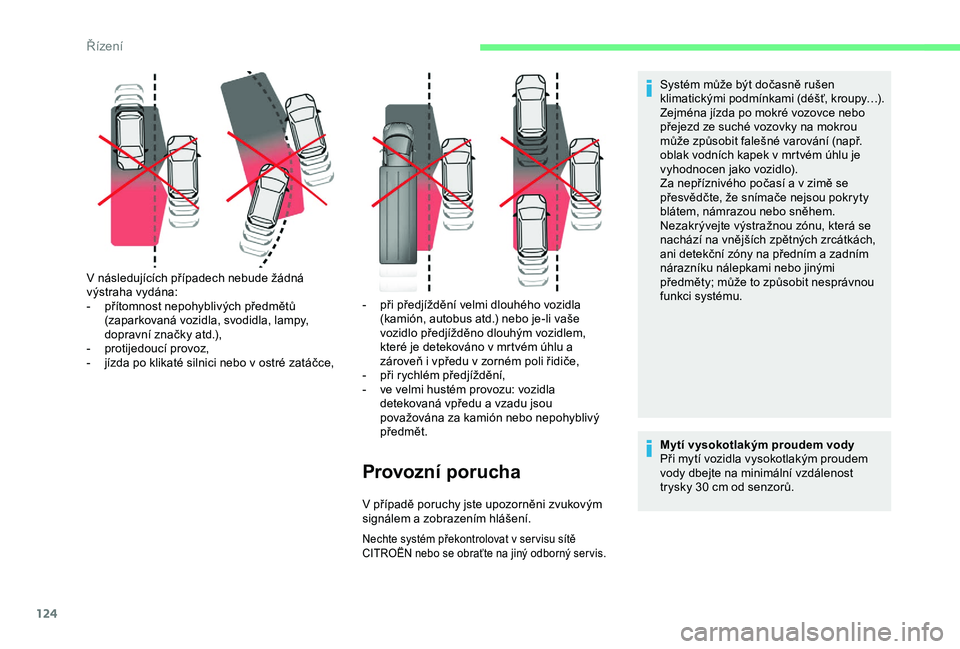 Řízení

V následujících případech nebude žádná výstraha vydána:
- přítomnost nepohyblivých předmětů (zaparkovaná vozidla, svodidla, lampy, dopravní značky atd.),
- protijedoucí provoz,
- jízda po klikaté silnici nebo v ostré zatáčce,

- při předjíždění velmi dlouhého vozidla (kamión, autobus atd.) nebo je-li vaše vozidlo předjížděno dlouhým vozidlem, které je detekováno v mrtvém úhlu a zároveň i vpředu v zorném poli řidiče,
- při rychlém předjíždění,
- ve velmi hustém provozu: vozidla detekovaná vpředu a vzadu jsou považována za kamión nebo nepohyblivý předmět.

Provozní porucha

V případě poruchy jste upozorněni zvukovým signálem a zobrazením hlášení.

Nechte systém překontrolovat v servisu sítě CITROËN nebo se obraťte na jiný odborný servis.

Systém může být dočasně rušen klimatickými podmínkami (déšť, kroupy…).
Zejména jízda po mokré vozovce nebo přejezd ze suché vozovky na mokrou může způsobit falešné varování (např. oblak vodních kapek v mrtvém úhlu je vyhodnocen jako vozidlo).
Za nepříznivého počasí a v zimě se přesvědčte, že snímače nejsou pokryty blátem, námrazou nebo sněhem.
Nezakrývejte výstražnou zónu, která se nachází na vnějších zpětných zrcátkách, ani detekční zóny na předním a zadním nárazníku nálepkami nebo jinými předměty; může to způsobit nesprávnou funkci systému.

Mytí vysokotlakým proudem vody
Při mytí vozidla vysokotlakým proudem vody dbejte na minimální vzdálenost trysky 30 cm od senzorů.

124

carmanualsonline.info