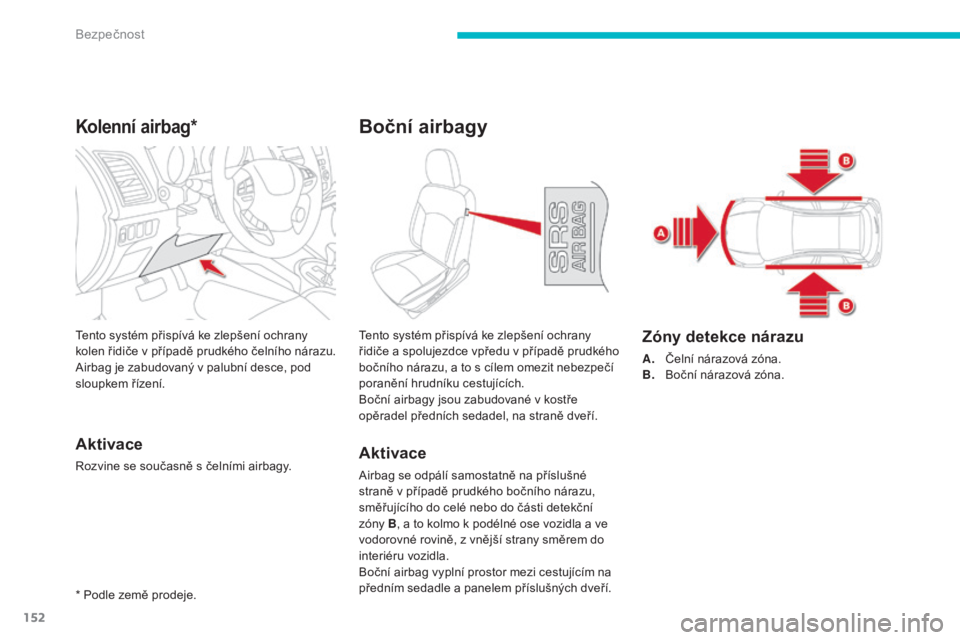 Bezpečnost

Kolenní airbag*

Tento systém přispívá ke zlepšení ochrany kolen řidiče v případě prudkého čelního nárazu.
Airbag je zabudovaný v palubní desce, pod sloupkem řízení.

Aktivace

Rozvine se současně s čelními airbagy.

* Podle země prodeje.

Boční airbagy

SRS
AIR BAG

Tento systém přispívá ke zlepšení ochrany řidiče a spolujezdce vpředu v případě prudkého bočního nárazu, a to s cílem omezit nebezpečí poranění hrudníku cestujících.
Boční airbagy jsou zabudované v kostře opěradel předních sedadel, na straně dveří.

Aktivace

Airbag se odpálí samostatně na příslušné straně v případě prudkého bočního nárazu, směřujícího do celé nebo do části detekční zóny B, a to kolmo k podélné ose vozidla a ve vodorovné rovině, z vnější strany směrem do interiéru vozidla.
Boční airbag vyplní prostor mezi cestujícím na předním sedadle a panelem příslušných dveří.

B

A

B

Zóny detekce nárazu

A. Čelní nárazová zóna.
B. Boční nárazová zóna.

152

carmanualsonline.info