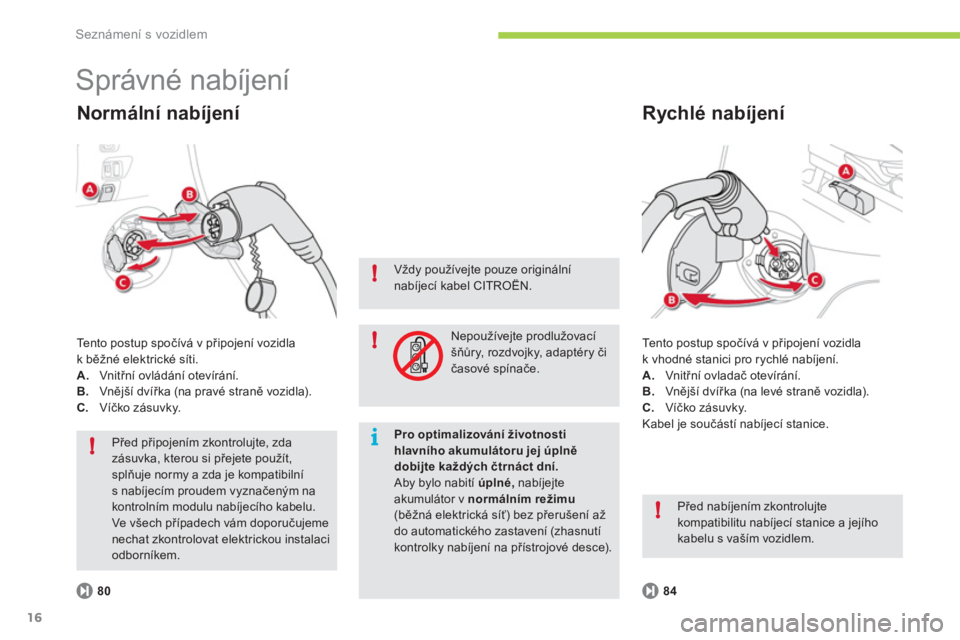 Seznámení s vozidlem

Správné nabíjení

Normální nabíjení

A
B
C

Tento postup spočívá v připojení vozidla k běžné elektrické síti.
A. Vnitřní ovládání otevírání.
B. Vnější dvířka (na pravé straně vozidla).
C. Víčko zásuvky.

Před připojením zkontrolujte, zda zásuvka, kterou si přejete použít, splňuje normy a zda je kompatibilní s nabíjecím proudem vyznačeným na kontrolním modulu nabíjecího kabelu. Ve všech případech vám doporučujeme nechat zkontrolovat elektrickou instalaci odborníkem.

80

Vždy používejte pouze originální nabíjecí kabel CITROËN.

Nepoužívejte prodlužovací šňůry, rozdvojky, adaptéry či časové spínače.

Pro optimalizování životnosti hlavního akumulátoru jej úplně dobijte každých čtrnáct dní.
Aby bylo nabití úplné, nabíjejte akumulátor v normálním režimu (běžná elektrická síť) bez přerušení až do automatického zastavení (zhasnutí kontrolky nabíjení na přístrojové desce).

Rychlé nabíjení

A
B
C

Tento postup spočívá v připojení vozidla k vhodné stanici pro rychlé nabíjení.
A. Vnitřní ovladač otevírání.
B. Vnější dvířka (na levé straně vozidla).
C. Víčko zásuvky.
Kabel je součástí nabíjecí stanice.

Před nabíjením zkontrolujte kompatibilitu nabíjecí stanice a jejího kabelu s vaším vozidlem.

84

16

carmanualsonline.info