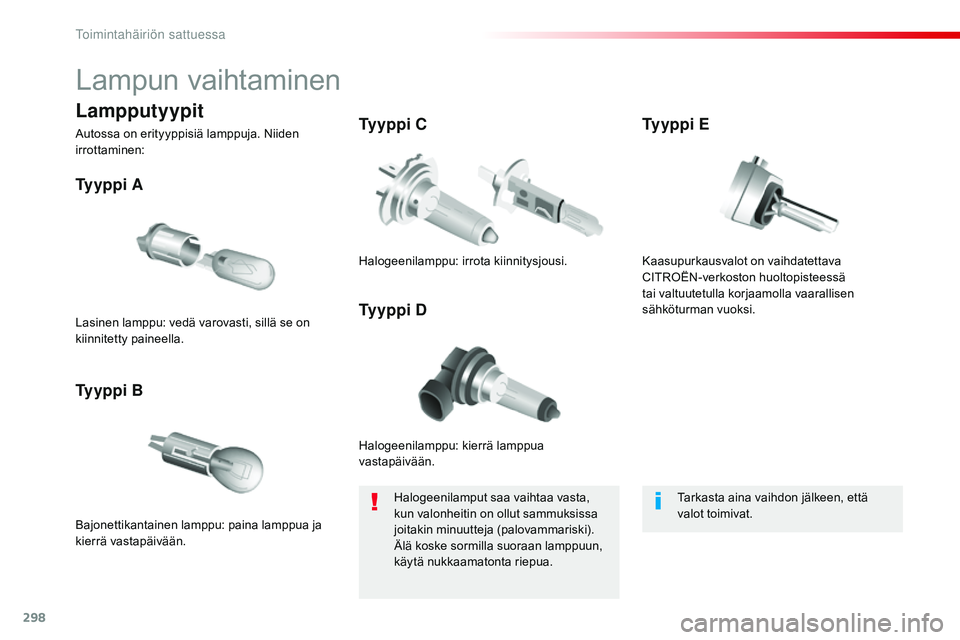 Toimintahäiriön sattuessa

Lampun vaihtaminen

Lampputyypit

Autossa on erityyppisiä lamppuja. Niiden irrottaminen:

Tyyppi A

Lasinen lamppu: vedä varovasti, sillä se on kiinnitetty paineella.

Tyyppi B

Bajonettikantainen lamppu: paina lamppua ja kierrä vastapäivään.

Tyyppi C

Halogeenilamppu: irrota kiinnitysjousi.

Tyyppi D

Halogeenilamppu: kierrä lamppua vastapäivään.

Halogeenilamput saa vaihtaa vasta, kun valonheitin on ollut sammuksissa joitakin minuutteja (palovammariski).
Älä koske sormilla suoraan lamppuun, käytä nukkaamatonta riepua.

Tyyppi E

Kaasupurkausvalot on vaihdatettava CITROËN-verkoston huoltopisteessä tai valtuutetulla korjaamolla vaarallisen sähköturman vuoksi.

Tarkasta aina vaihdon jälkeen, että valot toimivat.

298

carmanualsonline.info