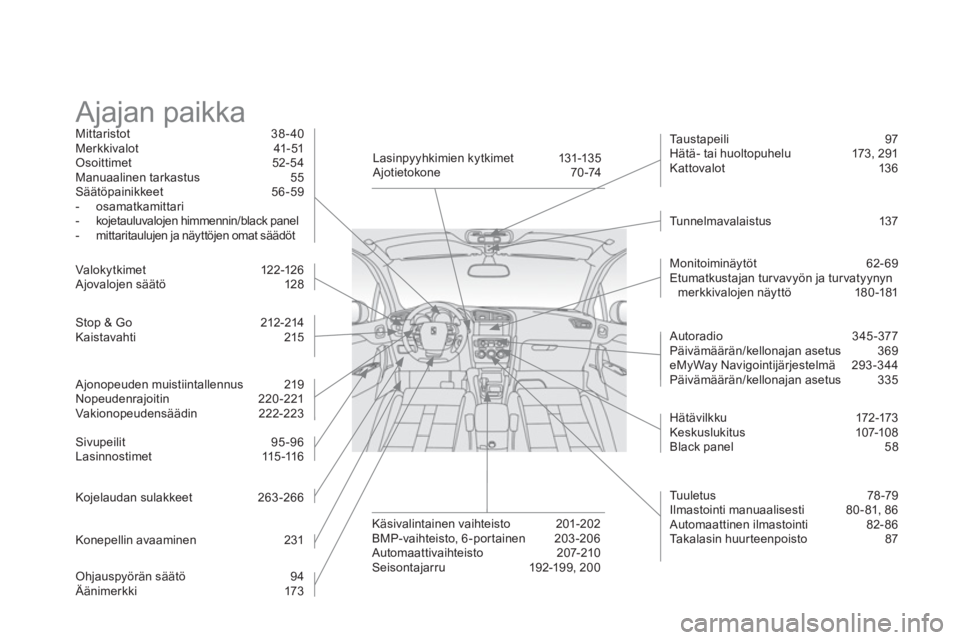 Ajajan paikka

Mittaristot 38-40
Merkkivalot 41-51
Osoittimet 52-54
Manuaalinen tarkastus 55
Säätöpainikkeet 56-59
- osamatkamittari
- kojetauluvalojen himmennin/black panel
- mittaritaulujen ja näyttöjen omat säädöt

Valokytkimet 122-126
Ajovalojen säätö 128

Stop & Go 212-214
Kaistavahti 215

Ajonopeuden muistiintallennus 219
Nopeudenrajoitin 220-221
Vakionopeudensäädin 222-223

Sivupeilit 95-96
Lasinnostimet 115-116

Kojelaudan sulakkeet 263-266

Konepellin avaaminen 231

Ohjauspyörän säätö 94
Äänimerkki 173

Lasinpyyhkimien kytkimet 131-135
Ajotietokone 70-74

Käsivalintainen vaihteisto 201-202
BMP-vaihteisto, 6-portainen 203-206
Automaattivaihteisto 207-210
Seisontajarru 192-199, 200

Taustapeili 97
Hätä- tai huoltopuhelu 173, 291
Kattovalot 136

Tunnelmavalaistus 137

Monitoiminäytöt 62-69
Etumatkustajan turvavyön ja turvatyynyn merkkivalojen näyttö 180-181

Autoradio 345-377
Päivämäärän/kellonajan asetus 369
eMyWay Navigointijärjestelmä 293-344
Päivämäärän/kellonajan asetus 335

Hätävilkku 172-173
Keskuslukitus 107-108
Black panel 58

Tuuletus 78-79
Ilmastointi manuaalisesti 80-81, 86
Automaattinen ilmastointi 82-86
Takalasin huurteenpoisto 87

carmanualsonline.info