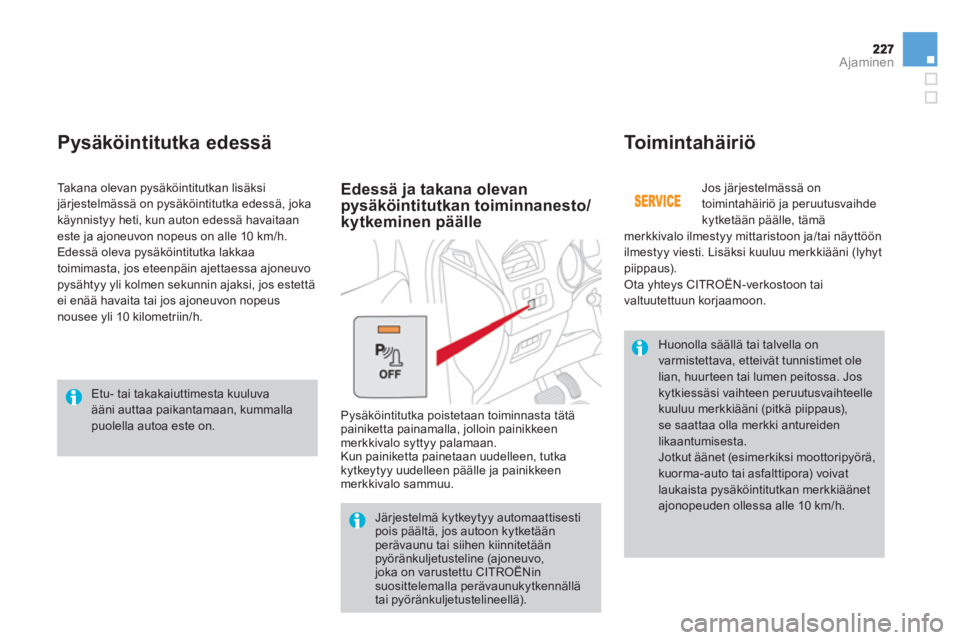 227
Ajaminen

Pysäköintitutka edessä

Takana olevan pysäköintitutkan lisäksi järjestelmässä on pysäköintitutka edessä, joka käynnistyy heti, kun auton edessä havaitaan este ja ajoneuvon nopeus on alle 10 km/h.
Edessä oleva pysäköintitutka lakkaa toimimasta, jos eteenpäin ajettaessa ajoneuvo pysähtyy yli kolmen sekunnin ajaksi, jos estettä ei enää havaita tai jos ajoneuvon nopeus nousee yli 10 kilometriin/h.

Etu- tai takakaiuttimesta kuuluva ääni auttaa paikantamaan, kummalla puolella autoa este on.

Edessä ja takana olevan pysäköintitutkan toiminnanesto/ kytkeminen päälle

P OFF

Pysäköintitutka poistetaan toiminnasta tätä painiketta painamalla, jolloin painikkeen merkkivalo syttyy palamaan.
Kun painiketta painetaan uudelleen, tutka kytkeytyy uudelleen päälle ja painikkeen merkkivalo sammuu.

Järjestelmä kytkeytyy automaattisesti pois päältä, jos autoon kytketään perävaunu tai siihen kiinnitetään pyöränkuljetusteline (ajoneuvo, joka on varustettu CITROËNin suosittelemalla perävaunukytkennällä tai pyöränkuljetustelineellä).

Toimintahäiriö

SERVICE

Jos järjestelmässä on toimintahäiriö ja peruutusvaihde kytketään päälle, tämä merkkivalo ilmestyy mittaristoon ja/tai näyttöön ilmestyy viesti. Lisäksi kuuluu merkkiääni (lyhyt piippaus).
Ota yhteys CITROËN-verkostoon tai valtuutettuun korjaamoon.

Huonolla säällä tai talvella on varmistettava, etteivät tunnistimet ole lian, huurteen tai lumen peitossa. Jos kytkiessäsi vaihteen peruutusvaihteelle kuuluu merkkiääni (pitkä piippaus), se saattaa olla merkki antureiden likaantumisesta.
Jotkut äänet (esimerkiksi moottoripyörä, kuorma-auto tai asfalttipora) voivat laukaista pysäköintitutkan merkkiäänet ajonopeuden ollessa alle 10 km/h.

carmanualsonline.info