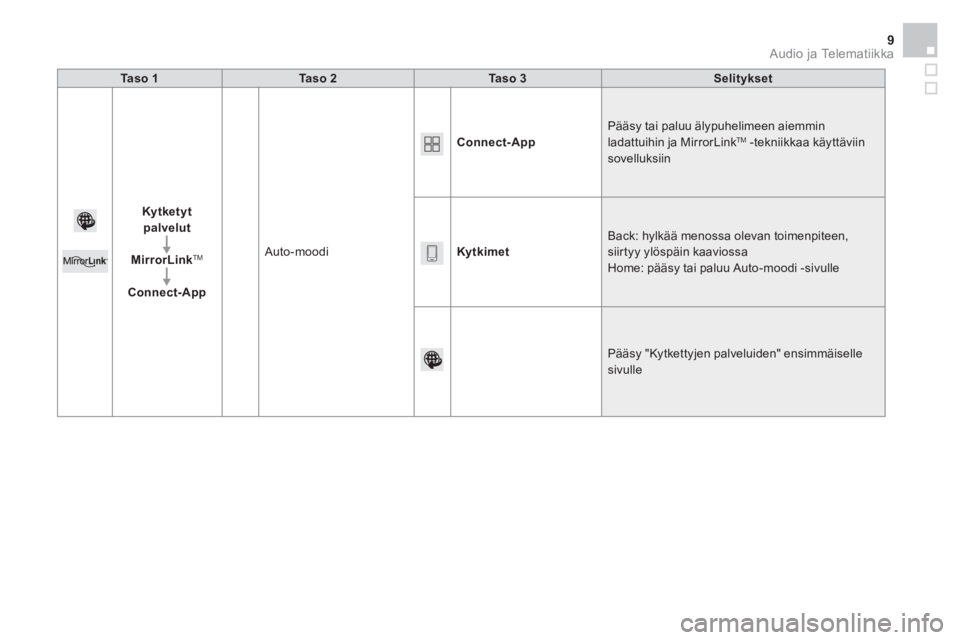 9
Audio ja Telematiikka

| Taso 1 | Taso 2 | Taso 3 | Selitykset |
|---|---|---|---|
| MirrorLink Kytketyt palvelut MirrorLink™ Connect-App | Auto-moodi | Connect-App | Pääsy tai paluu älypuhelimeen aiemmin ladattuihin ja MirrorLink™ -tekniikkaa käyttäviin sovelluksiin |
| | | Kytkimet | Back: hylkää menossa olevan toimenpiteen, siirtyy ylöspäin kaaviossa Home: pääsy tai paluu Auto-moodi -sivulle |
| | | | Pääsy "Kytkettyjen palveluiden" ensimmäiselle sivulle |

carmanualsonline.info