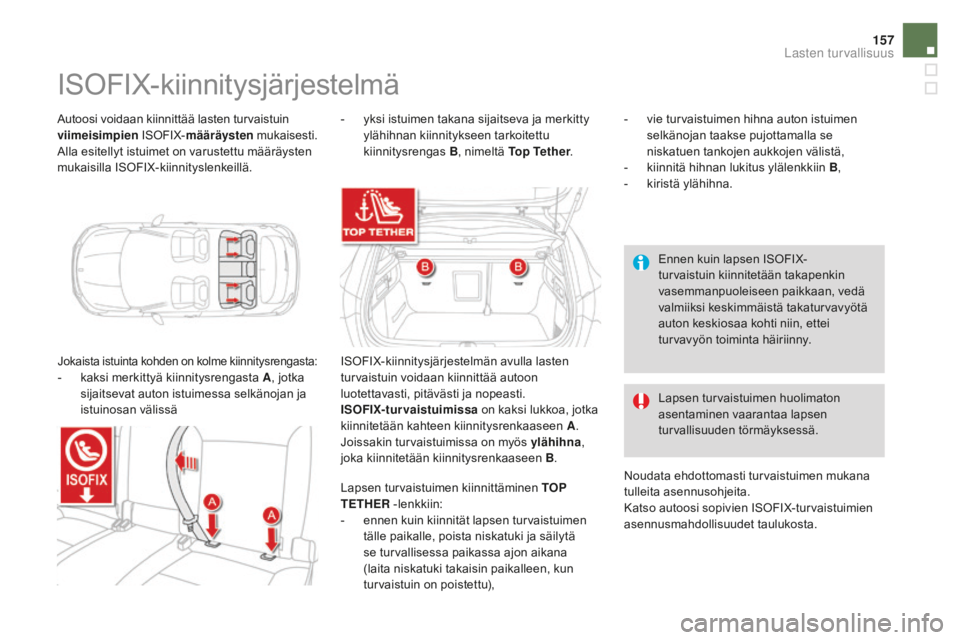 157
Lasten turvallisuus

ISOFIX-kiinnitysjärjestelmä

Autoosi voidaan kiinnittää lasten turvaistuin viimeisimpien ISOFIX-määräysten mukaisesti. Alla esitellyt istuimet on varustettu määräysten mukaisilla ISOFIX-kiinnityslenkeillä.

Jokaista istuinta kohden on kolme kiinnitysrengasta:

- kaksi merkittyä kiinnitysrengasta A, jotka sijaitsevat auton istuimessa selkänojan ja istuinosan välissä

ISOFIX

A

A

- yksi istuimen takana sijaitseva ja merkitty ylähihnan kiinnitykseen tarkoitettu kiinnitysrengas B, nimeltä Top Tether.

TOP TETHER

B

B

ISOFIX-kiinnitysjärjestelmän avulla lasten turvaistuin voidaan kiinnittää autoon luotettavasti, pitävästi ja nopeasti.
ISOFIX-turvaistuimissa on kaksi lukkoa, jotka kiinnitetään kahteen kiinnitysrenkaaseen A.
Joissakin turvaistuimissa on myös ylähihna, joka kiinnitetään kiinnitysrenkaaseen B.

Lapsen turvaistuimen kiinnittäminen TOP TETHER -lenkkiin:
- ennen kuin kiinnität lapsen turvaistuimen tälle paikalle, poista niskatuki ja säilytä se turvallisessa paikassa ajon aikana (laita niskatuki takaisin paikalleen, kun turvaistuin on poistettu),

- vie turvaistuimen hihna auton istuimen selkänojan taakse pujottamalla se niskatuen tankojen aukkojen välistä,
- kiinnitä hihnan lukitus ylälenkkiin B,
- kiristä ylähihna.

Ennen kuin lapsen ISOFIX-turvaistuin kiinnitetään takapenkin vasemmanpuoleiseen paikkaan, vedä valmiiksi keskimmäistä takaturvavyötä auton keskiosaa kohti niin, ettei turvavyön toiminta häiriinny.

Lapsen turvaistuimen huolimaton asentaminen vaarantaa lapsen turvallisuuden törmäyksessä.

Noudata ehdottomasti turvaistuimen mukana tulleita asennusohjeita.
Katso autoosi sopivien ISOFIX-turvaistuimien asennusmahdollisuudet taulukosta.

carmanualsonline.info