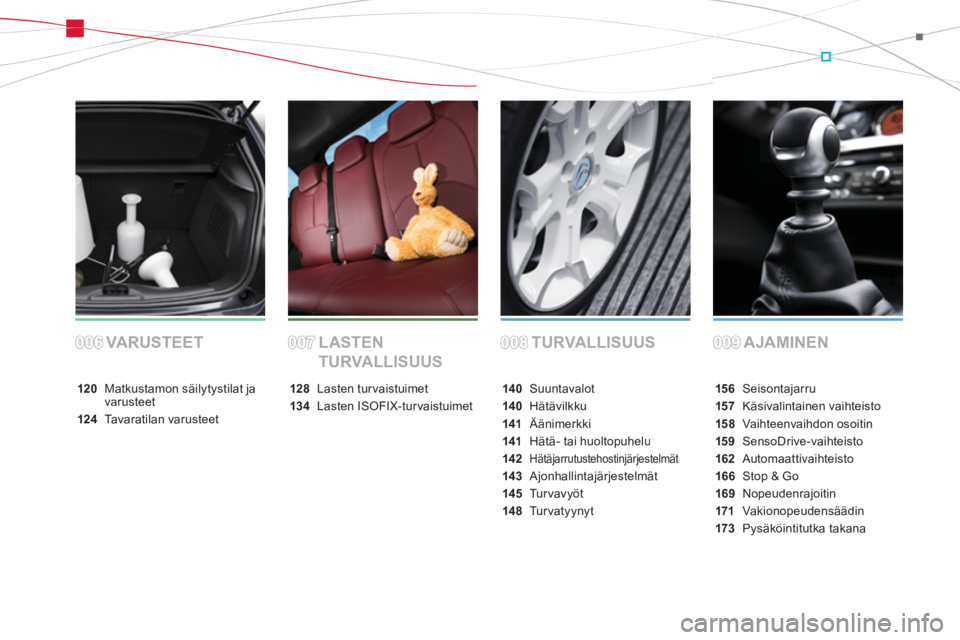 006 VARUSTEET

120 Matkustamon säilytystilat ja varusteet
124 Tavaratilan varusteet

007 LASTEN TURVALLISUUS

128 Lasten turvaistuimet
134 Lasten ISOFIX-turvaistuimet

008 TURVALLISUUS

140 Suuntavalot
140 Hätävilkku
141 Äänimerkki
141 Hätä- tai huoltopuhelu
142 Hätäjarrutustehostinjärjestelmät
143 Ajonhallintajärjestelmät
145 Turvavyöt
148 Turvatyynyt

009 AJAMINEN

156 Seisontajarru
157 Käsivalintainen vaihteisto
158 Vaihteenvaihdon osoitin
159 SensoDrive-vaihteisto
162 Automaattivaihteisto
166 Stop & Go
169 Nopeudenrajoitin
171 Vakionopeudensäädin
173 Pysäköintitutka takana

carmanualsonline.info