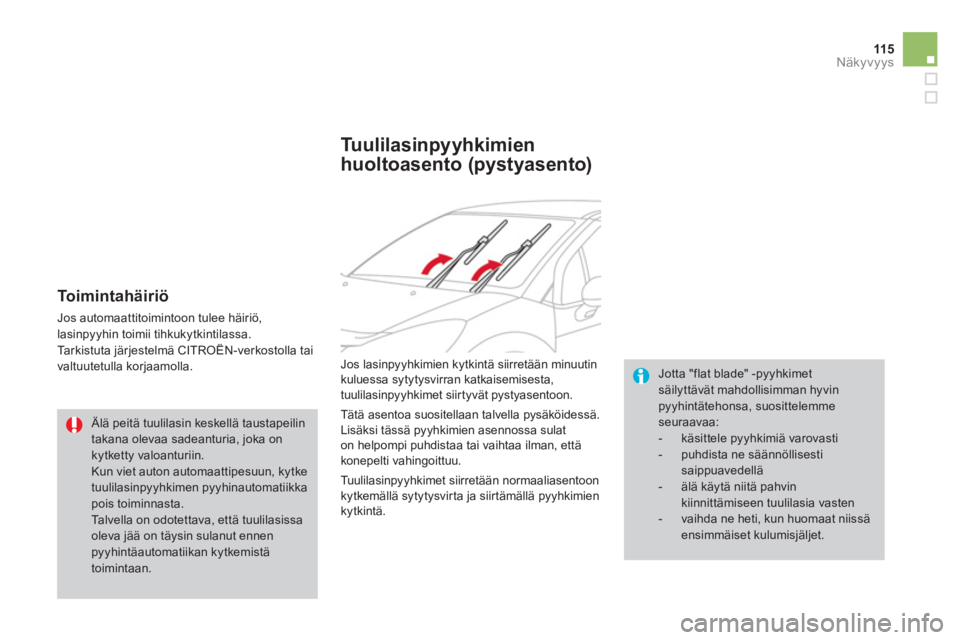 115
Näkyvyys

Toimintahäiriö

Jos automaattitoimintoon tulee häiriö, lasinpyyhin toimii tihkukytkintilassa.
Tarkistuta järjestelmä CITROËN-verkostolla tai valtuutetulla korjaamolla.

Älä peitä tuulilasin keskellä taustapeilin takana olevaa sadeanturia, joka on kytketty valoanturiin.
Kun viet auton automaattipesuun, kytke tuulilasinpyyhkimen pyyhinautomatiikka pois toiminnasta.
Talvella on odotettava, että tuulilasissa oleva jää on täysin sulanut ennen pyyhintäautomatiikan kytkemistä toimintaan.

Tuulilasinpyyhkimien huoltoasento (pystyasento)

Jos lasinpyyhkimien kytkintä siirretään minuutin kuluessa sytytysvirran katkaisemisesta, tuulilasinpyyhkimet siirtyvät pystyasentoon.

Tätä asentoa suositellaan talvella pysäköidessä. Lisäksi tässä pyyhkimien asennossa sulat on helpompi puhdistaa tai vaihtaa ilman, että konepelti vahingoittuu.

Tuulilasinpyyhkimet siirretään normaaliasentoon kytkemällä sytytysvirta ja siirtämällä pyyhkimien kytkintä.

Jotta "flat blade" -pyyhkimet säilyttävät mahdollisimman hyvin pyyhintätehonsa, suosittelemme seuraavaa:
- käsittele pyyhkimiä varovasti
- puhdista ne säännöllisesti saippuavedellä
- älä käytä niitä pahvin kiinnittämiseen tuulilasia vasten
- vaihda ne heti, kun huomaat niissä ensimmäiset kulumisjäljet.

carmanualsonline.info