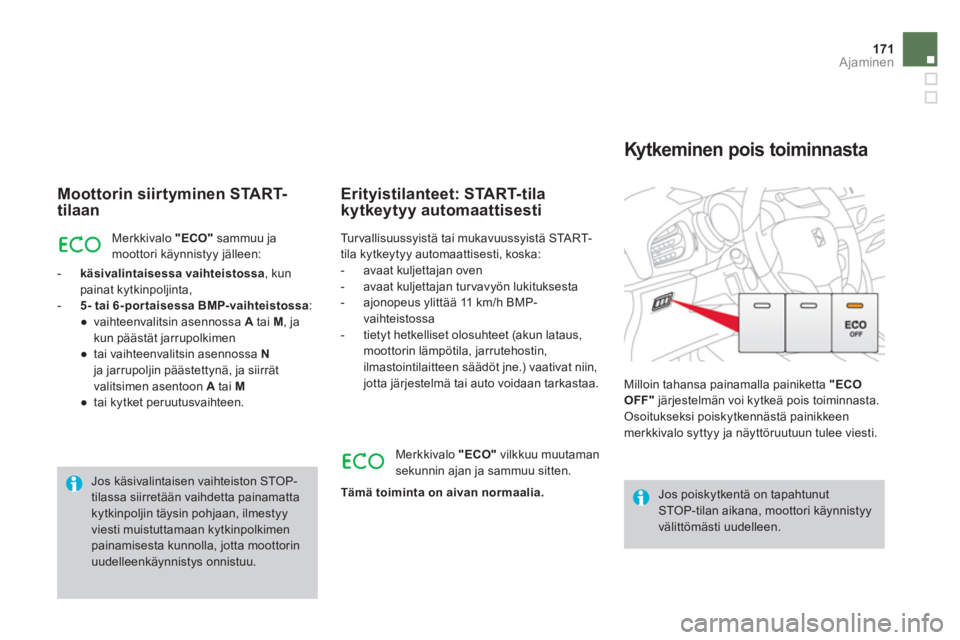 171
Ajaminen

Moottorin siirtyminen START-tilaan

ECO

Merkkivalo "ECO" sammuu ja moottori käynnistyy jälleen:

- käsivalintaisessa vaihteistossa, kun painat kytkinpoljinta,
- 5- tai 6-portaisessa BMP-vaihteistossa:
● vaihteenvalitsin asennossa A tai M, ja kun päästät jarrupolkimen
● tai vaihteenvalitsin asennossa N ja jarrupoljin päästettynä, ja siirrät valitsimen asentoon A tai M
● tai kytket peruutusvaihteen.

Jos käsivalintaisen vaihteiston STOP-tilassa siirretään vaihdetta painamatta kytkinpoljin täysin pohjaan, ilmestyy viesti muistuttamaan kytkinpolkimen painamisesta kunnolla, jotta moottorin uudelleenkäynnistys onnistuu.

Erityistilanteet: START-tila kytkeytyy automaattisesti

Turvallisuussyistä tai mukavuussyistä START-tila kytkeytyy automaattisesti, koska:
- avaat kuljettajan oven
- avaat kuljettajan turvavyön lukituksesta
- ajonopeus ylittää 11 km/h BMP-vaihteistossa
- tietyt hetkelliset olosuhteet (akun lataus, moottorin lämpötila, jarrutehostin, ilmastointilaitteen säädöt jne.) vaativat niin, jotta järjestelmä tai auto voidaan tarkastaa.

ECO

Merkkivalo "ECO" vilkkuu muutaman sekunnin ajan ja sammuu sitten.

Tämä toiminta on aivan normaalia.

Kytkeminen pois toiminnasta

ECO
OFF

Milloin tahansa painamalla painiketta "ECO OFF" järjestelmän voi kytkeä pois toiminnasta. Osoitukseksi poiskytkennästä painikkeen merkkivalo syttyy ja näyttöruutuun tulee viesti.

Jos poiskytkentä on tapahtunut STOP-tilan aikana, moottori käynnistyy välittömästi uudelleen.

carmanualsonline.info