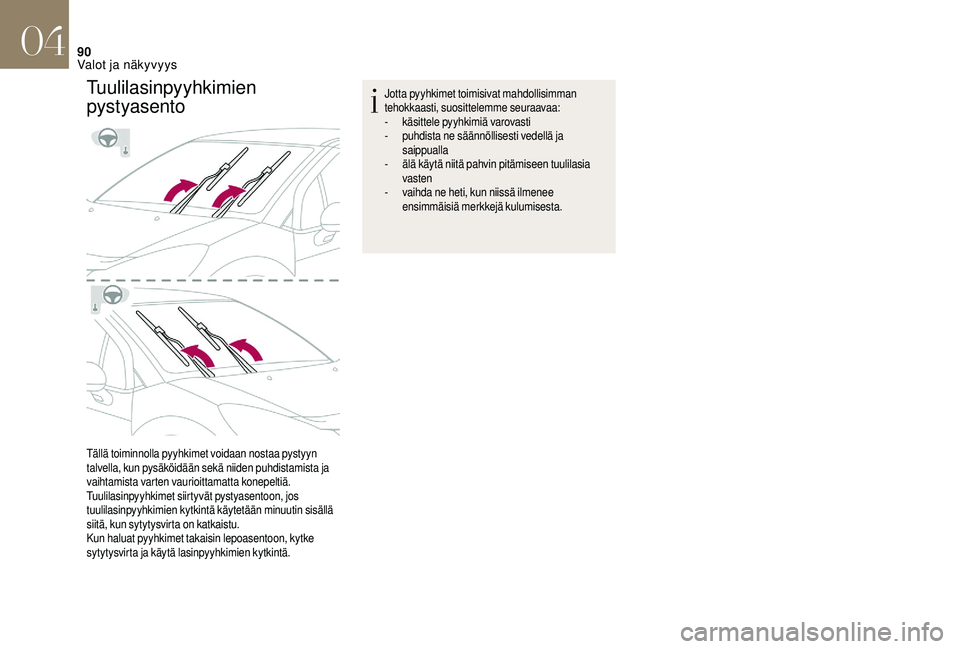 04
90
Valot ja näkyvyys

Tuulilasinpyyhkimien pystyasento

Tällä toiminnolla pyyhkimet voidaan nostaa pystyyn talvella, kun pysäköidään sekä niiden puhdistamista ja vaihtamista varten vaurioittamatta konepeltiä.
Tuulilasinpyyhkimet siirtyvät pystyasentoon, jos tuulilasinpyyhkimien kytkintä käytetään minuutin sisällä siitä, kun sytytysvirta on katkaistu.
Kun haluat pyyhkimet takaisin lepoasentoon, kytke sytytysvirta ja käytä lasinpyyhkimien kytkintä.

Jotta pyyhkimet toimisivat mahdollisimman tehokkaasti, suosittelemme seuraavaa:
- käsittele pyyhkimiä varovasti
- puhdista ne säännöllisesti vedellä ja saippualla
- älä käytä niitä pahvin pitämiseen tuulilasia vasten
- vaihda ne heti, kun niissä ilmenee ensimmäisiä merkkejä kulumisesta.

carmanualsonline.info