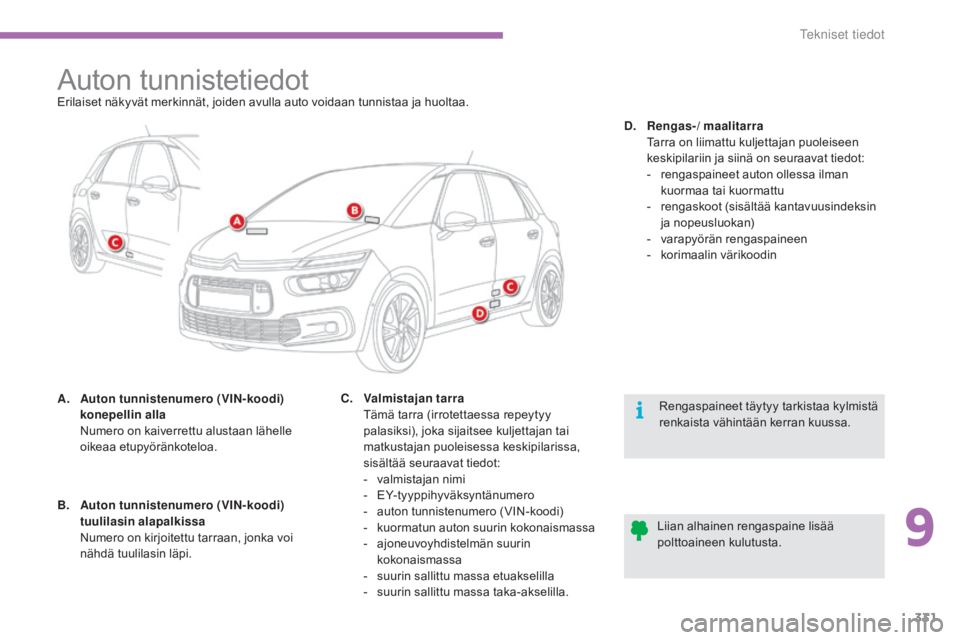 Tekniset tiedot

Auton tunnistetiedot

Erilaiset näkyvät merkinnät, joiden avulla auto voidaan tunnistaa ja huoltaa.

A

B

C

C

D

A. Auton tunnistenumero (VIN-koodi) konepellin alla
Numero on kaiverrettu alustaan lähelle oikeaa etupyöränkoteloa.

B. Auton tunnistenumero (VIN-koodi) tuulilasin alapalkissa
Numero on kirjoitettu tarraan, jonka voi nähdä tuulilasin läpi.

C. Valmistajan tarra
Tämä tarra (irrotettaessa repeytyy palasiksi), joka sijaitsee kuljettajan tai matkustajan puoleisessa keskipilarissa, sisältää seuraavat tiedot:
- valmistajan nimi
- EY-tyyppihyväksyntänumero
- auton tunnistenumero (VIN-koodi)
- kuormatun auton suurin kokonaismassa
- ajoneuvoyhdistelmän suurin kokonaismassa
- suurin sallittu massa etuakselilla
- suurin sallittu massa taka-akselilla.

D. Rengas-/ maalitarra
Tarra on liimattu kuljettajan puoleiseen keskipilariin ja siinä on seuraavat tiedot:
- rengaspaineet auton ollessa ilman kuormaa tai kuormattu
- rengaskoot (sisältää kantavuusindeksin ja nopeusluokan)
- varapyörän rengaspaineen
- korimaalin värikoodin

Rengaspaineet täytyy tarkistaa kylmistä renkaista vähintään kerran kuussa.

Liian alhainen rengaspaine lisää polttoaineen kulutusta.

9

331

carmanualsonline.info