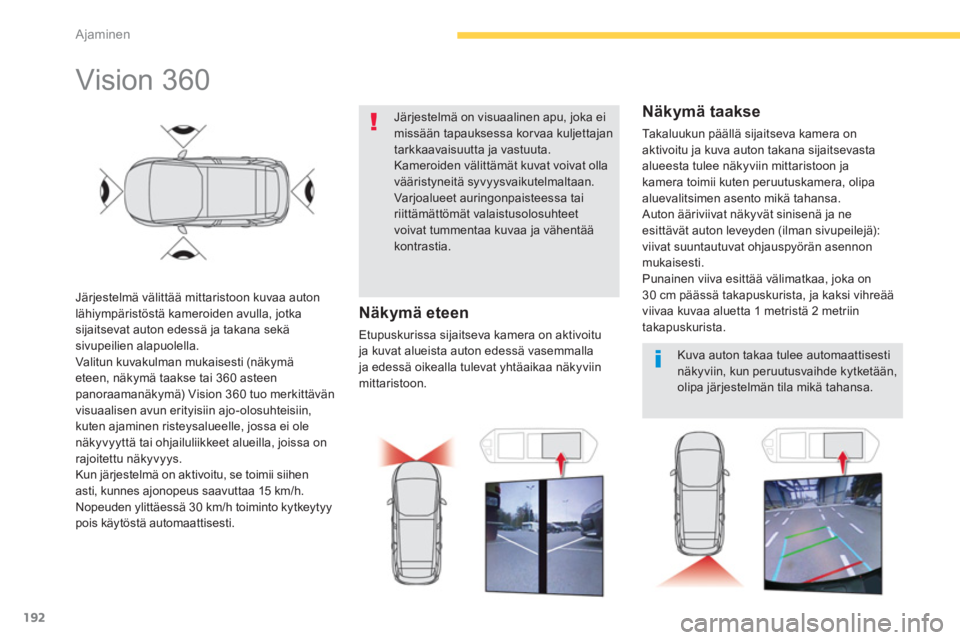 Ajaminen

Vision 360

Järjestelmä välittää mittaristoon kuvaa auton lähiympäristöstä kameroiden avulla, jotka sijaitsevat auton edessä ja takana sekä sivupeilien alapuolella.
Valitun kuvakulman mukaisesti (näkymä eteen, näkymä taakse tai 360 asteen panoraamanäkymä) Vision 360 tuo merkittävän visuaalisen avun erityisiin ajo-olosuhteisiin, kuten ajaminen risteysalueelle, jossa ei ole näkyvyyttä tai ohjailuliikkeet alueilla, joissa on rajoitettu näkyvyys.
Kun järjestelmä on aktivoitu, se toimii siihen asti, kunnes ajonopeus saavuttaa 15 km/h. Nopeuden ylittäessä 30 km/h toiminto kytkeytyy pois käytöstä automaattisesti.

Järjestelmä on visuaalinen apu, joka ei missään tapauksessa korvaa kuljettajan tarkkaavaisuutta ja vastuuta.
Kameroiden välittämät kuvat voivat olla vääristyneitä syvyysvaikutelmaltaan.
Varjoalueet auringonpaisteessa tai riittämättömät valaistusolosuhteet voivat tummentaa kuvaa ja vähentää kontrastia.

Näkymä eteen

Etupuskurissa sijaitseva kamera on aktivoitu ja kuvat alueista auton edessä vasemmalla ja edessä oikealla tulevat yhtäaikaa näkyviin mittaristoon.

Näkymä taakse

Takaluukun päällä sijaitseva kamera on aktivoitu ja kuva auton takana sijaitsevasta alueesta tulee näkyviin mittaristoon ja kamera toimii kuten peruutuskamera, olipa aluevalitsimen asento mikä tahansa.
Auton ääriviivat näkyvät sinisenä ja ne esittävät auton leveyden (ilman sivupeilejä): viivat suuntautuvat ohjauspyörän asennon mukaisesti.
Punainen viiva esittää välimatkaa, joka on 30 cm päässä takapuskurista, ja kaksi vihreää viivaa kuvaa aluetta 1 metristä 2 metriin takapuskurista.

Kuva auton takaa tulee automaattisesti näkyviin, kun peruutusvaihde kytketään, olipa järjestelmän tila mikä tahansa.

192

carmanualsonline.info