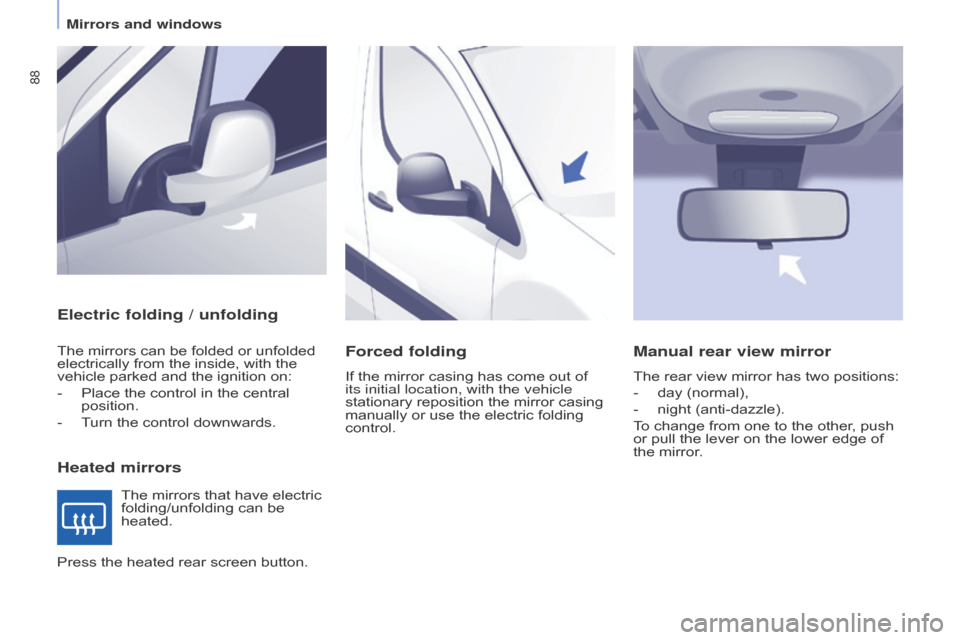 Mirrors and windows

88

Electric folding / unfolding

The mirrors can be folded or unfolded electrically from the inside, with the vehicle parked and the ignition on:

- Place the control in the central position.

- Turn the control downwards.

Heated mirrors

The mirrors that have electric folding/unfolding can be heated.

Press the heated rear screen button.

Forced folding

If the mirror casing has come out of its initial location, with the vehicle stationary reposition the mirror casing manually or use the electric folding control.

Manual rear view mirror

The rear view mirror has two positions:

- day (normal),

- night (anti-dazzle).

To change from one to the other, push or pull the lever on the lower edge of the mirror.

carmanualsonline.info