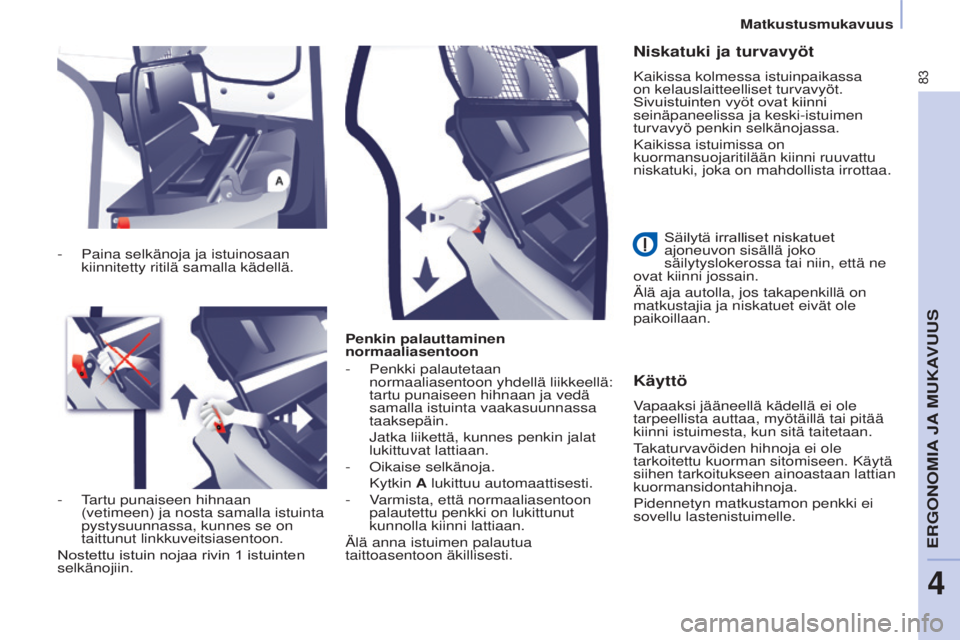 Matkustusmukavuus

83

A

- Paina selkänoja ja istuinosaan kiinnitetty ritilä samalla kädellä.

- Tartu punaiseen hihnaan (vetimeen) ja nosta samalla istuinta pystysuunnassa, kunnes se on taittunut linkkuveitsiasentoon.

Nostettu istuin nojaa rivin 1 istuinten selkänojiin.

Penkin palauttaminen normaaliasentoon

- Penkki palautetaan normaaliasentoon yhdellä liikkeellä: tartu punaiseen hihnaan ja vedä samalla istuinta vaakasuunnassa taaksepäin.

Jatka liikettä, kunnes penkin jalat lukittuvat lattiaan.

- Oikaise selkänoja.

Kytkin A lukittuu automaattisesti.

- Varmista, että normaaliasentoon palautettu penkki on lukittunut kunnolla kiinni lattiaan.

Älä anna istuimen palautua taittoasentoon äkillisesti.

Niskatuki ja turvavyöt

Kaikissa kolmessa istuinpaikassa on kelauslaitteelliset turvavyöt. Sivuistuinten vyöt ovat kiinni seinäpaneelissa ja keski-istuimen turvavyö penkin selkänojassa.

Kaikissa istuimissa on kuormansuojaritilään kiinni ruuvattu niskatuki, joka on mahdollista irrottaa.

Säilytä irralliset niskatuet ajoneuvon sisällä joko säilytyslokerossa tai niin, että ne ovat kiinni jossain.

Älä aja autolla, jos takapenkillä on matkustajia ja niskatuet eivät ole paikoillaan.

Käyttö

Vapaaksi jääneellä kädellä ei ole tarpeellista auttaa, myötäillä tai pitää kiinni istuimesta, kun sitä taitetaan.

Takaturvavöiden hihnoja ei ole tarkoitettu kuorman sitomiseen. Käytä siihen tarkoitukseen ainoastaan lattian kuormansidontahihnoja.

Pidennetyn matkustamon penkki ei sovellu lastenistuimelle.

ERGONOMIA JA MUKAVUUS

4

carmanualsonline.info