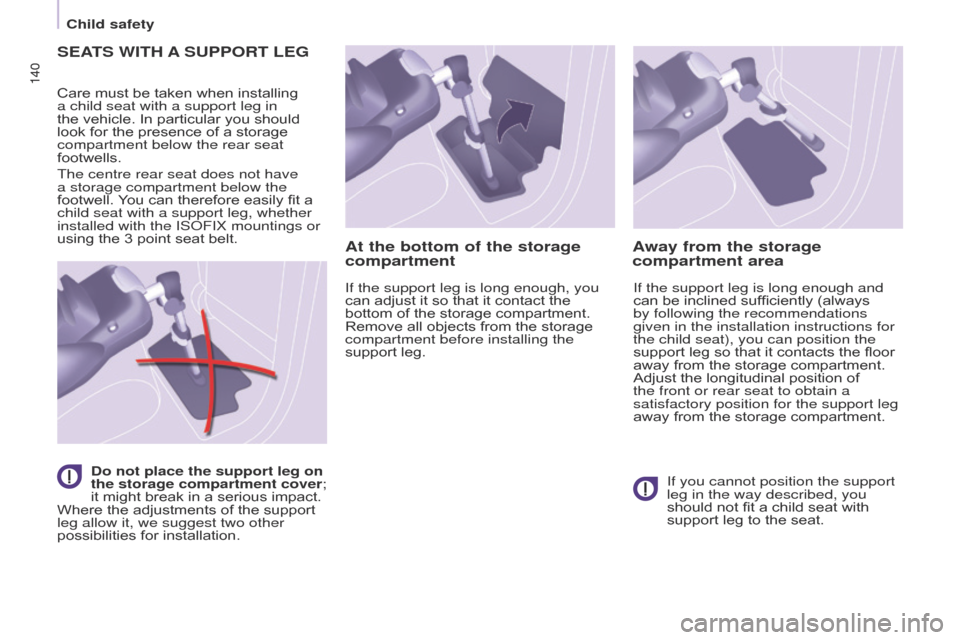 Child safety

140

SEATS WITH A SUPPORT LEG

Care must be taken when installing a child seat with a support leg in the vehicle. In particular you should look for the presence of a storage compartment below the rear seat footwells.

The centre rear seat does not have a storage compartment below the footwell. You can therefore easily fit a child seat with a support leg, whether installed with the ISOFIX mountings or using the 3 point seat belt.

Do not place the support leg on the storage compartment cover; it might break in a serious impact.
Where the adjustments of the support leg allow it, we suggest two other possibilities for installation.

At the bottom of the storage compartment

If the support leg is long enough, you can adjust it so that it contact the bottom of the storage compartment. Remove all objects from the storage compartment before installing the support leg.

Away from the storage compartment area

If the support leg is long enough and can be inclined sufficiently (always by following the recommendations given in the installation instructions for the child seat), you can position the support leg so that it contacts the floor away from the storage compartment. Adjust the longitudinal position of the front or rear seat to obtain a satisfactory position for the support leg away from the storage compartment.

If you cannot position the support leg in the way described, you should not fit a child seat with support leg to the seat.

carmanualsonline.info