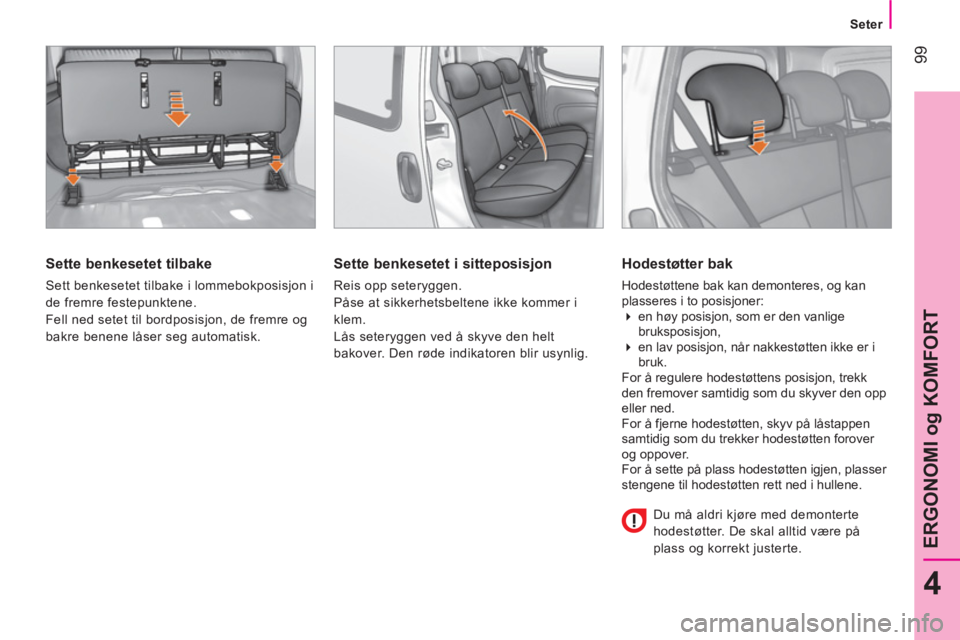 Seter

99

Sette benkesetet tilbake

Sett benkesetet tilbake i lommebokposisjon i de fremre festepunktene.
Fell ned setet til bordposisjon, de fremre og bakre benene låser seg automatisk.

Sette benkesetet i sitteposisjon

Reis opp seteryggen.
Påse at sikkerhetsbeltene ikke kommer i klem.
Lås seteryggen ved å skyve den helt bakover. Den røde indikatoren blir usynlig.

Hodestøtter bak

Hodestøttene bak kan demonteres, og kan plasseres i to posisjoner:
en høy posisjon, som er den vanlige bruksposisjon,
en lav posisjon, når nakkestøtten ikke er i bruk.
For å regulere hodestøttens posisjon, trekk den fremover samtidig som du skyver den opp eller ned.
For å fjerne hodestøtten, skyv på låstappen samtidig som du trekker hodestøtten forover og oppover.
For å sette på plass hodestøtten igjen, plasser stengene til hodestøtten rett ned i hullene.

Du må aldri kjøre med demonterte hodestøtter. De skal alltid være på plass og korrekt justerte.

ERGONOMI og KOMFORT

4

carmanualsonline.info