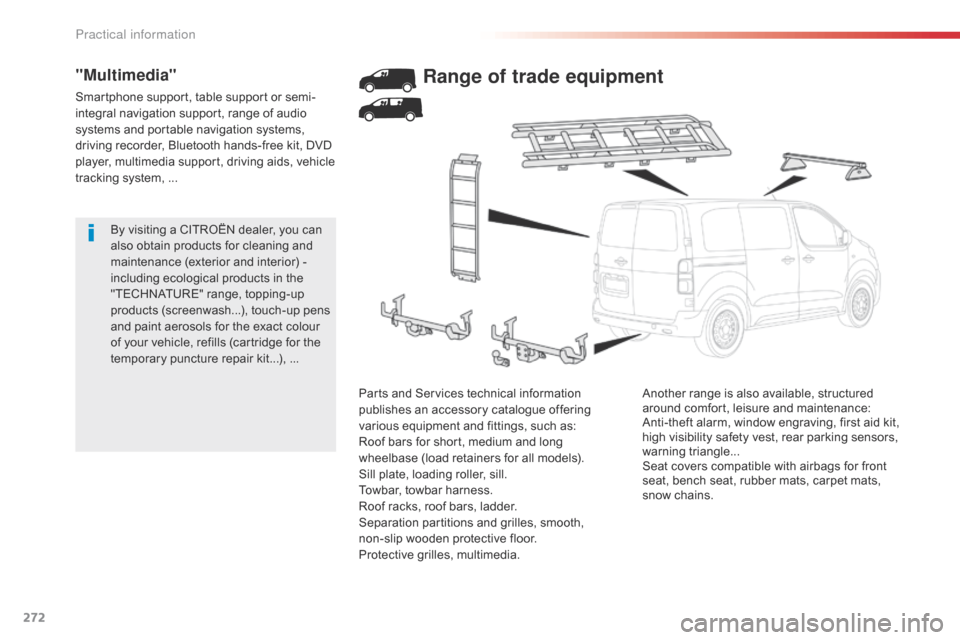 Practical information

"Multimedia"

Smartphone support, table support or semi-integral navigation support, range of audio systems and portable navigation systems, driving recorder, Bluetooth hands-free kit, DVD player, multimedia support, driving aids, vehicle tracking system, ...

By visiting a CITROËN dealer, you can also obtain products for cleaning and maintenance (exterior and interior) - including ecological products in the "TECHNATURE" range, topping-up products (screenwash...), touch-up pens and paint aerosols for the exact colour of your vehicle, refills (cartridge for the temporary puncture repair kit...), ...

Range of trade equipment

Parts and Services technical information publishes an accessory catalogue offering various equipment and fittings, such as:
Roof bars for short, medium and long wheelbase (load retainers for all models).
Sill plate, loading roller, sill.
Towbar, towbar harness.
Roof racks, roof bars, ladder.
Separation partitions and grilles, smooth, non-slip wooden protective floor.
Protective grilles, multimedia.

Another range is also available, structured around comfort, leisure and maintenance:
Anti-theft alarm, window engraving, first aid kit, high visibility safety vest, rear parking sensors, warning triangle...
Seat covers compatible with airbags for front seat, bench seat, rubber mats, carpet mats, snow chains.

272

carmanualsonline.info