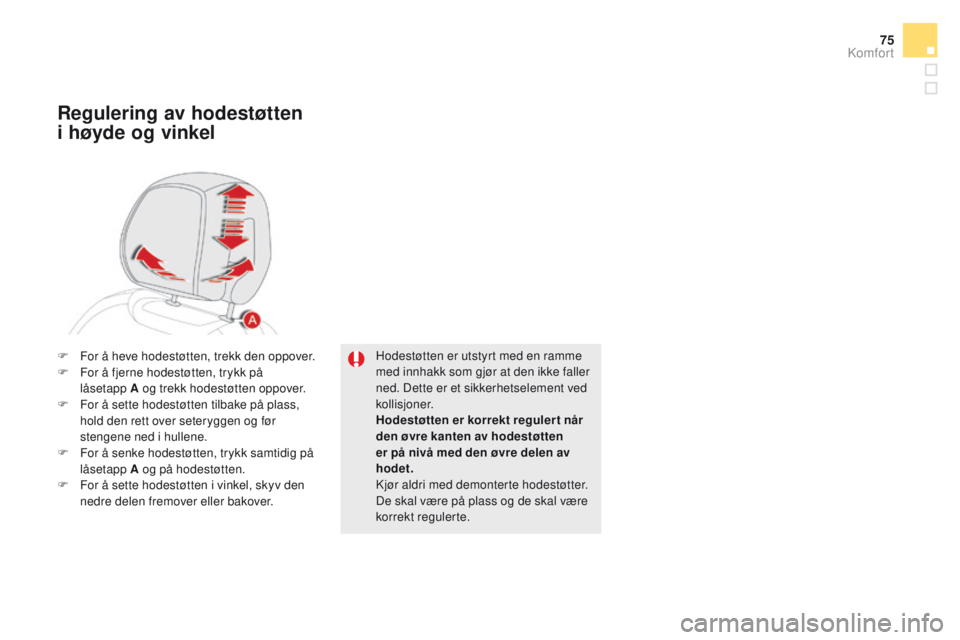 75
Komfort

Regulering av hodestøtten i høyde og vinkel

A

F For å heve hodestøtten, trekk den oppover.
F For å fjerne hodestøtten, trykk på låsetapp A og trekk hodestøtten oppover.
F For å sette hodestøtten tilbake på plass, hold den rett over seteryggen og før stengene ned i hullene.
F For å senke hodestøtten, trykk samtidig på låsetapp A og på hodestøtten.
F For å sette hodestøtten i vinkel, skyv den nedre delen fremover eller bakover.

Hodestøtten er utstyrt med en ramme med innhakk som gjør at den ikke faller ned. Dette er et sikkerhetselement ved kollisjoner.
Hodestøtten er korrekt regulert når den øvre kanten av hodestøtten er på nivå med den øvre delen av hodet.
Kjør aldri med demonterte hodestøtter. De skal være på plass og de skal være korrekt regulerte.

carmanualsonline.info