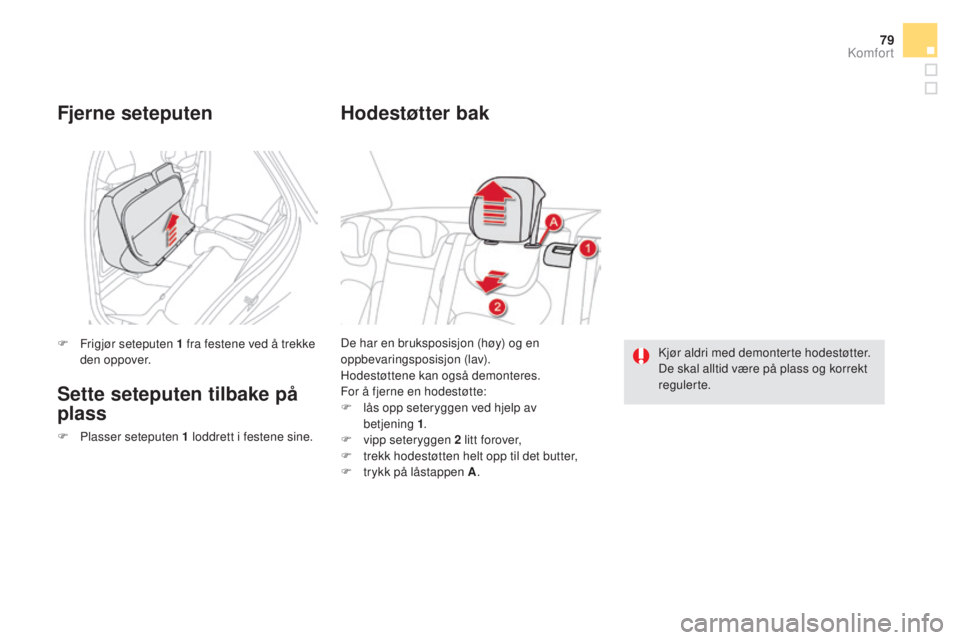 79
Komfort

Fjerne seteputen

F Frigjør seteputen 1 fra festene ved å trekke den oppover.

Sette seteputen tilbake på plass

F Plasser seteputen 1 loddrett i festene sine.

Hodestøtter bak

A
1
2

De har en bruksposisjon (høy) og en oppbevaringsposisjon (lav).
Hodestøttene kan også demonteres.
For å fjerne en hodestøtte:
F lås opp seteryggen ved hjelp av betjening 1.
F vipp seteryggen 2 litt forover,
F trekk hodestøtten helt opp til det butter,
F trykk på låstappen A.

Kjør aldri med demonterte hodestøtter. De skal alltid være på plass og korrekt regulerte.

carmanualsonline.info