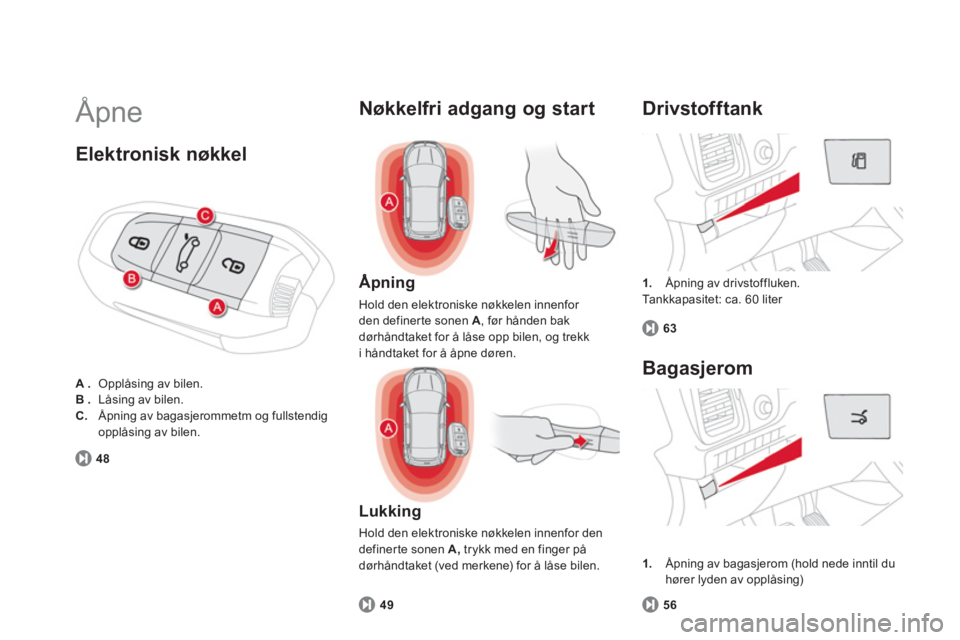 Åpne

Elektronisk nøkkel

C

B

A

A . Opplåsing av bilen.
B . Låsing av bilen.
C. Åpning av bagasjerommetm og fullstendig opplåsing av bilen.

48

Nøkkelfri adgang og start

A

Åpning

Hold den elektroniske nøkkelen innenfor den definerte sonen A, før hånden bak dørhåndtaket for å låse opp bilen, og trekk i håndtaket for å åpne døren.

A

Lukking

Hold den elektroniske nøkkelen innenfor den definerte sonen A, trykk med en finger på dørhåndtaket (ved merkene) for å låse bilen.

49

Drivstofftank

1. Åpning av drivstoffluken.
Tankkapasitet: ca. 60 liter

63

Bagasjerom

1. Åpning av bagasjerom (hold nede inntil du hører lyden av opplåsing)

56

carmanualsonline.info