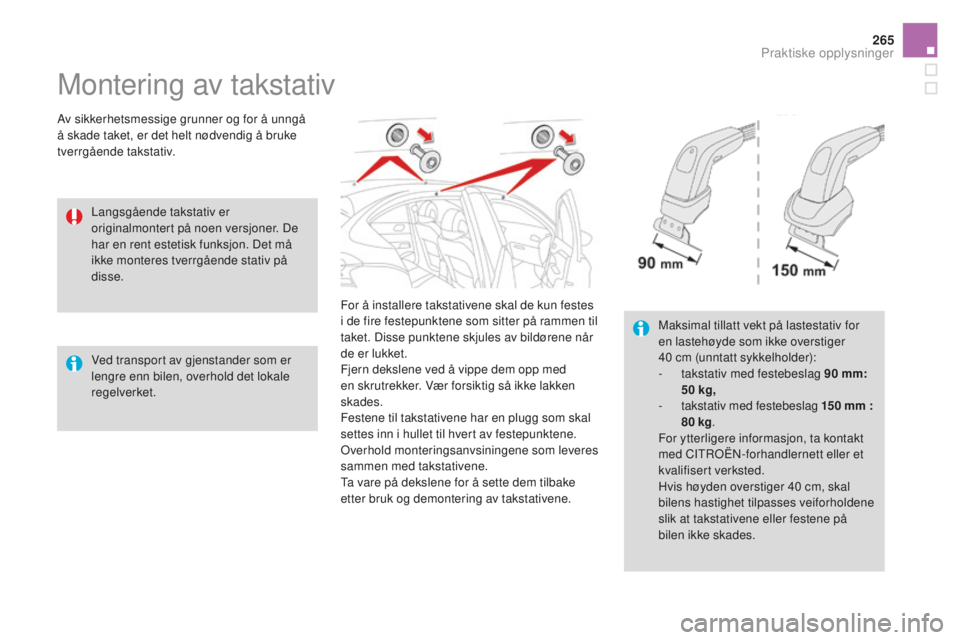 265

Praktiske opplysninger

Montering av takstativ

Av sikkerhetsmessige grunner og for å unngå å skade taket, er det helt nødvendig å bruke tverrgående takstativ.

Langsgående takstativ er originalmontert på noen versjoner. De har en rent estetisk funksjon. Det må ikke monteres tverrgående stativ på disse.

Ved transport av gjenstander som er lengre enn bilen, overhold det lokale regelverket.

For å installere takstativene skal de kun festes i de fire festepunktene som sitter på rammen til taket. Disse punktene skjules av bildørene når de er lukket.
Fjern dekslene ved å vippe dem opp med en skrutrekker. Vær forsiktig så ikke lakken skades.
Festene til takstativene har en plugg som skal settes inn i hullet til hvert av festepunktene.
Overhold monteringsanvsiningene som leveres sammen med takstativene.
Ta vare på dekslene for å sette dem tilbake etter bruk og demontering av takstativene.

90 mm

150 mm

Maksimal tillatt vekt på lastestativ for en lastehøyde som ikke overstiger 40 cm (unntatt sykkelholder):
- takstativ med festebeslag 90 mm: 50 kg,
- takstativ med festebeslag 150 mm : 80 kg.
For ytterligere informasjon, ta kontakt med CITROËN-forhandlernett eller et kvalifisert verksted.
Hvis høyden overstiger 40 cm, skal bilens hastighet tilpasses veiforholdene slik at takstativene eller festene på bilen ikke skades.

carmanualsonline.info