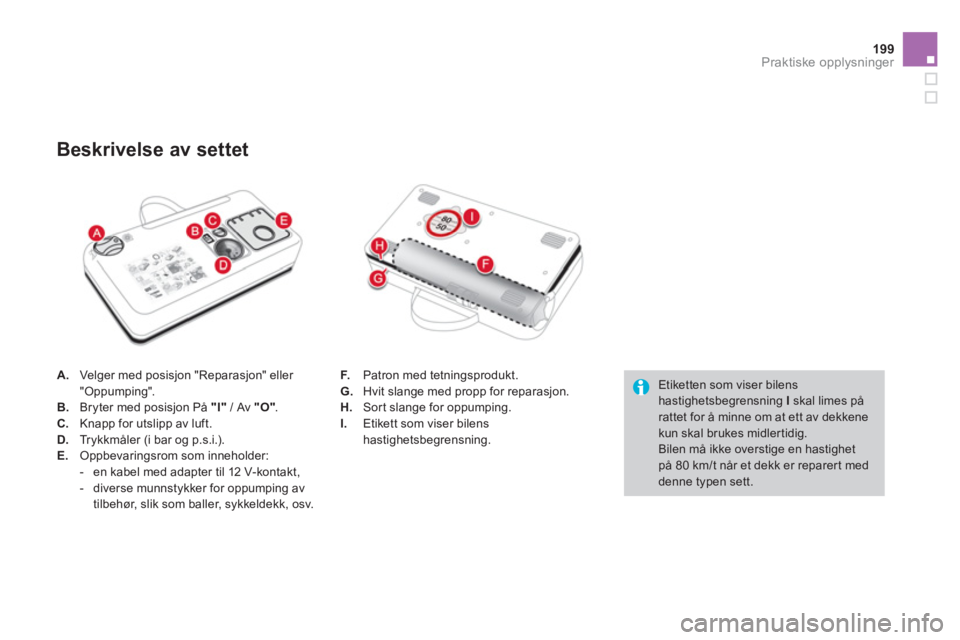 199
Praktiske opplysninger

Beskrivelse av settet

A
B
C
D
E

80
50
I
H
F
G

A. Velger med posisjon "Reparasjon" eller "Oppumping".
B. Bryter med posisjon På "I" / Av "O".
C. Knapp for utslipp av luft.
D. Trykkmåler (i bar og p.s.i.).
E. Oppbevaringsrom som inneholder:
- en kabel med adapter til 12 V-kontakt,
- diverse munnstykker for oppumping av tilbehør, slik som baller, sykkeldekk, osv.

F. Patron med tetningsprodukt.
G. Hvit slange med propp for reparasjon.
H. Sort slange for oppumping.
I. Etikett som viser bilens hastighetsbegrensning.

Etiketten som viser bilens hastighetsbegrensning I skal limes på rattet for å minne om at ett av dekkene kun skal brukes midlertidig.
Bilen må ikke overstige en hastighet på 80 km/t når et dekk er reparert med denne typen sett.

carmanualsonline.info