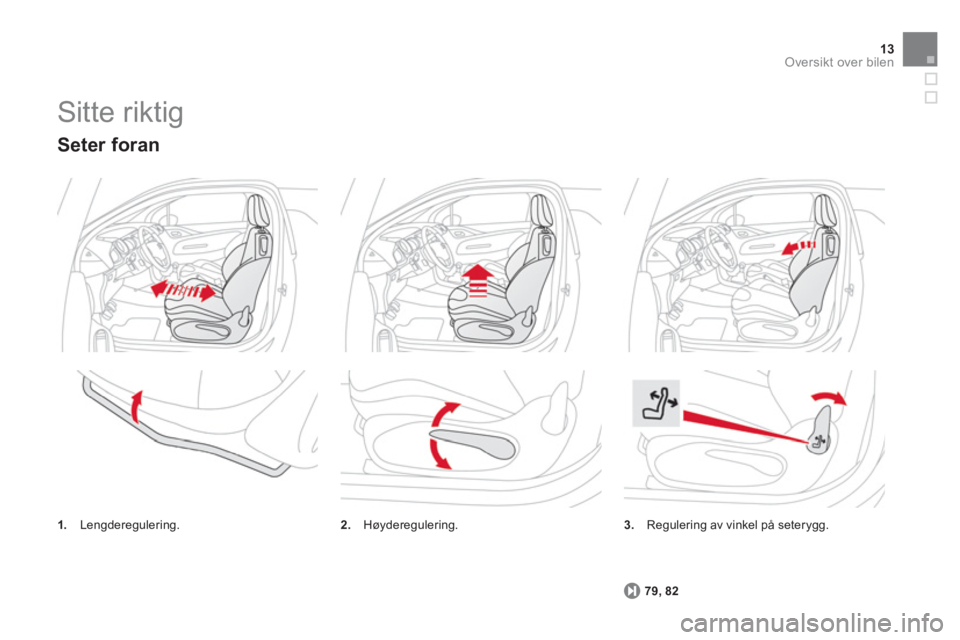 13
Oversikt over bilen

Sitte riktig

Seter foran

1. Lengderegulering.

2. Høyderegulering.

3. Regulering av vinkel på seterygg.

79, 82

carmanualsonline.info