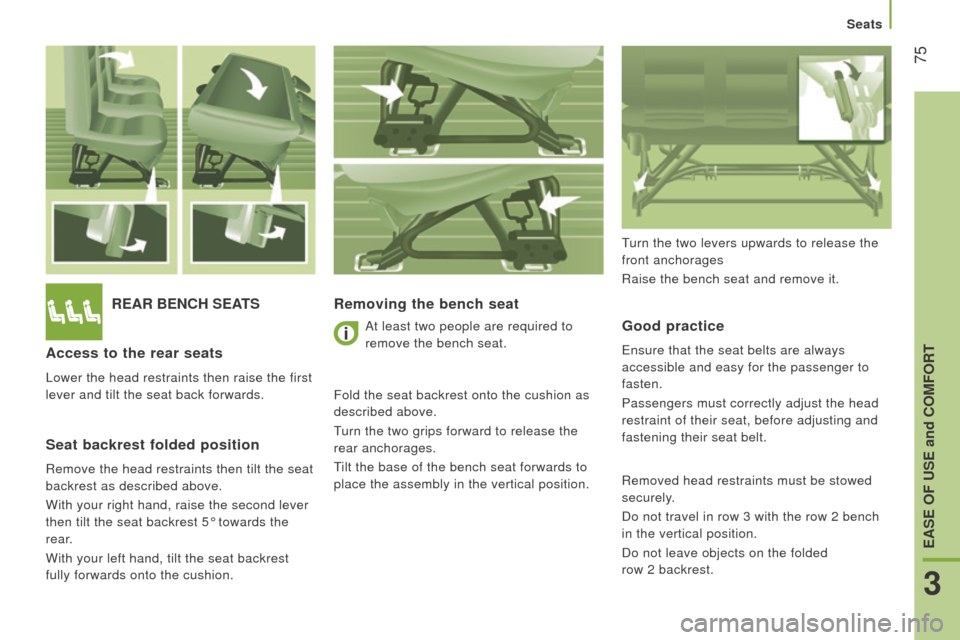 Seats

75

REAR BENCH SEATS

Access to the rear seats

Lower the head restraints then raise the first lever and tilt the seat back forwards.

Seat backrest folded position

Remove the head restraints then tilt the seat backrest as described above.

With your right hand, raise the second lever then tilt the seat backrest 5° towards the rear.

With your left hand, tilt the seat backrest fully forwards onto the cushion.

Removing the bench seat

At least two people are required to remove the bench seat.

Fold the seat backrest onto the cushion as described above.

Turn the two grips forward to release the rear anchorages.

Tilt the base of the bench seat forwards to place the assembly in the vertical position.

Turn the two levers upwards to release the front anchorages

Raise the bench seat and remove it.

Good practice

Ensure that the seat belts are always accessible and easy for the passenger to fasten.

Passengers must correctly adjust the head restraint of their seat, before adjusting and fastening their seat belt.

Removed head restraints must be stowed securely.

Do not travel in row 3 with the row 2 bench in the vertical position.

Do not leave objects on the folded row 2 backrest.

EASE OF USE and COMFORT

3

carmanualsonline.info