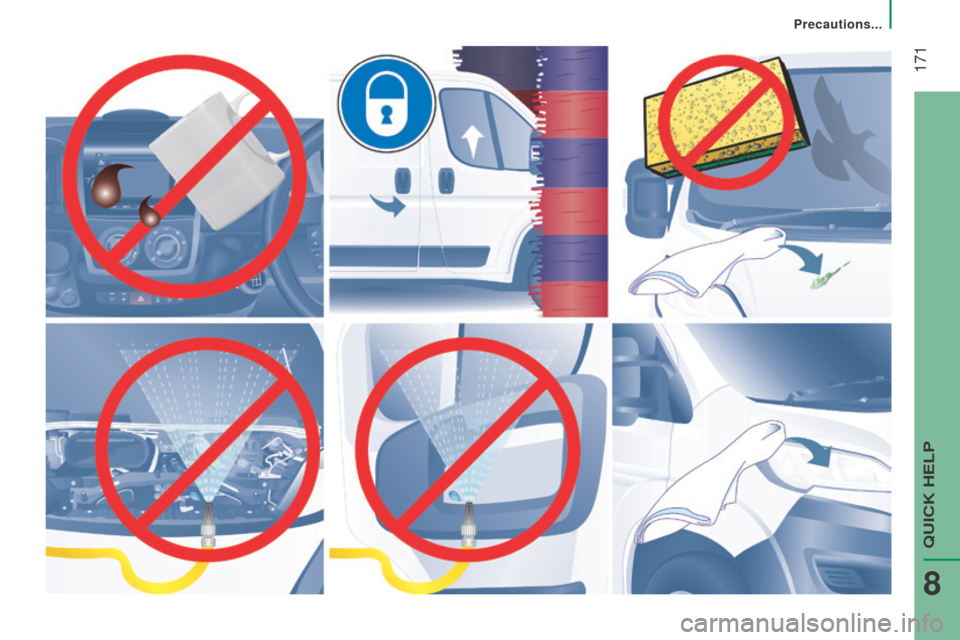 Precautions...

171

QUICK HELP

8

carmanualsonline.info