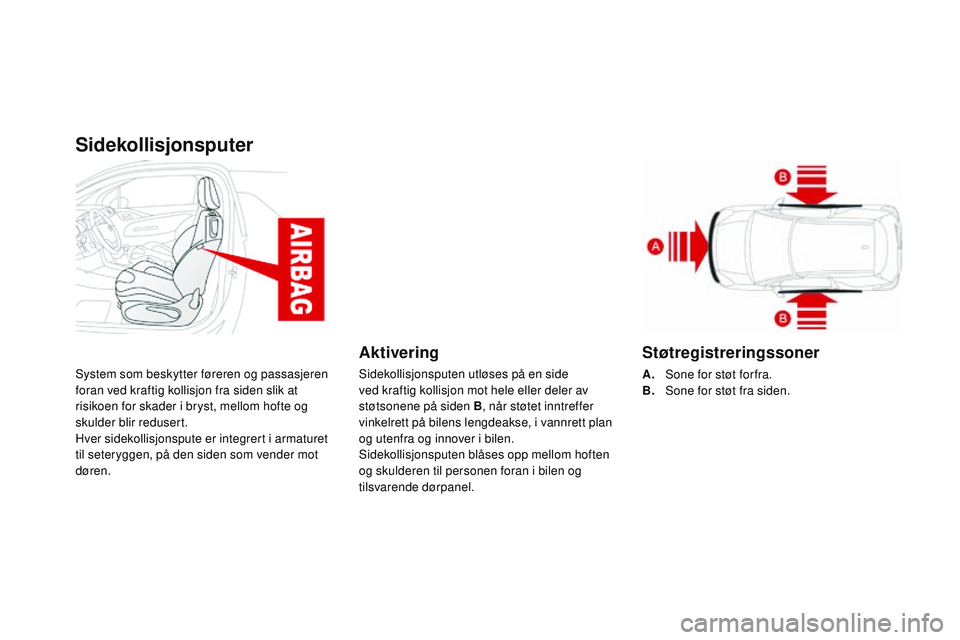 Sidekollisjonsputer

AIRBAG

System som beskytter føreren og passasjeren foran ved kraftig kollisjon fra siden slik at risikoen for skader i bryst, mellom hofte og skulder blir redusert.
Hver sidekollisjonspute er integrert i armaturet til seteryggen, på den siden som vender mot døren.

Aktivering

Sidekollisjonsputen utløses på en side ved kraftig kollisjon mot hele eller deler av støtsonene på siden B, når støtet inntreffer vinkelrett på bilens lengdeakse, i vannrett plan og utenfra og innover i bilen.
Sidekollisjonsputen blåses opp mellom hoften og skulderen til personen foran i bilen og tilsvarende dørpanel.

B
A
B

Støtregistreringssoner

A. Sone for støt forfra.
B. Sone for støt fra siden.

carmanualsonline.info