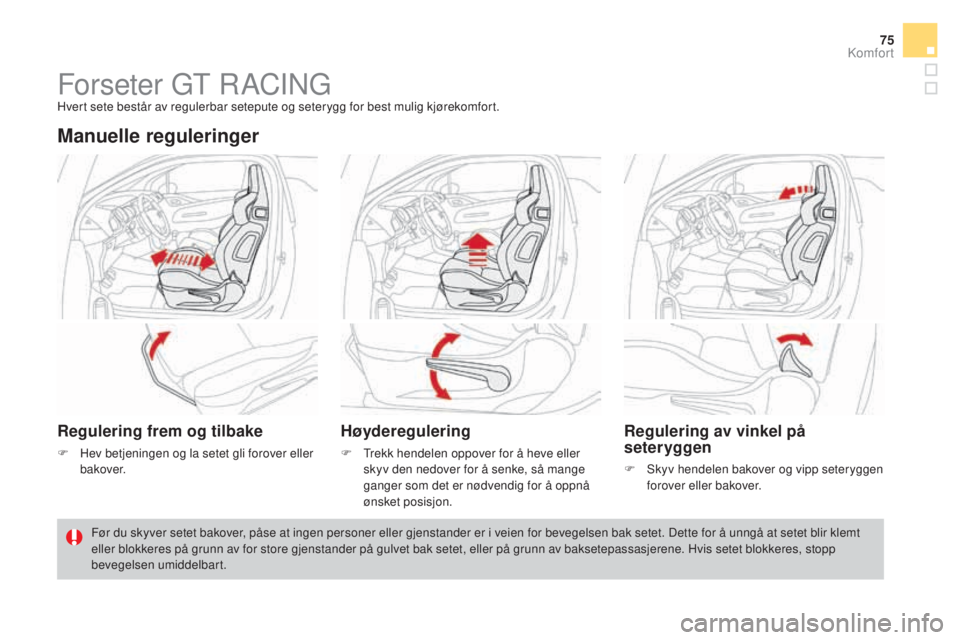 75
Komfort

Forseter GT RACING
Hvert sete består av regulerbar setepute og seterygg for best mulig kjørekomfort.

Manuelle reguleringer

Regulering frem og tilbake

F Hev betjeningen og la setet gli forover eller bakover.

Høyderegulering

F Trekk hendelen oppover for å heve eller skyv den nedover for å senke, så mange ganger som det er nødvendig for å oppnå ønsket posisjon.

Regulering av vinkel på seteryggen

F Skyv hendelen bakover og vipp seteryggen forover eller bakover.

Før du skyver setet bakover, påse at ingen personer eller gjenstander er i veien for bevegelsen bak setet. Dette for å unngå at setet blir klemt eller blokkeres på grunn av for store gjenstander på gulvet bak setet, eller på grunn av baksetepassasjerene. Hvis setet blokkeres, stopp bevegelsen umiddelbart.

carmanualsonline.info