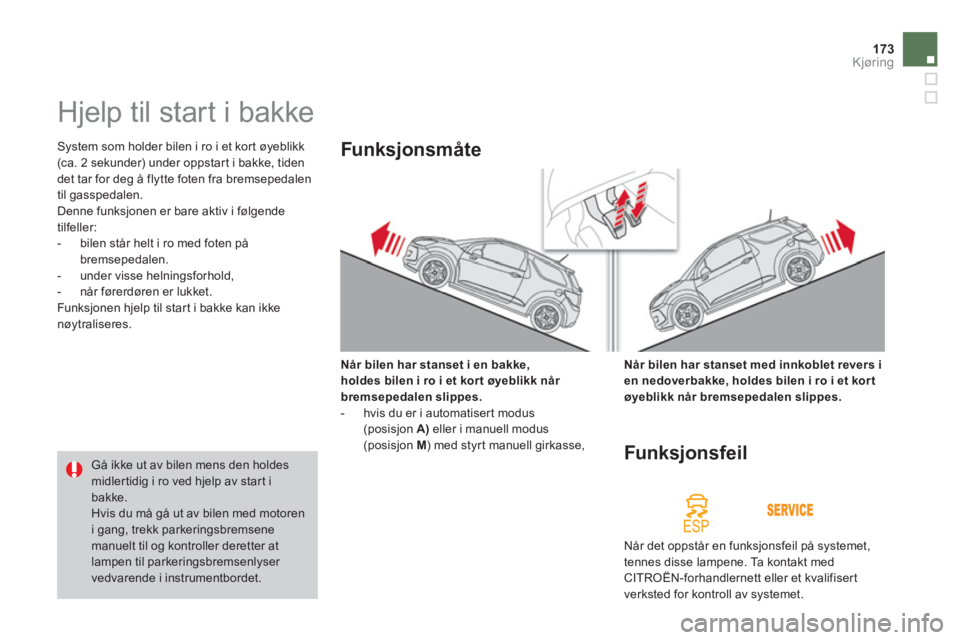 173
Kjøring

Hjelp til start i bakke

System som holder bilen i ro i et kort øyeblikk (ca. 2 sekunder) under oppstart i bakke, tiden det tar for deg å flytte foten fra bremsepedalen til gasspedalen.
Denne funksjonen er bare aktiv i følgende tilfeller:
- bilen står helt i ro med foten på bremsepedalen.
- under visse helningsforhold,
- når førerdøren er lukket.
Funksjonen hjelp til start i bakke kan ikke nøytraliseres.

Gå ikke ut av bilen mens den holdes midlertidig i ro ved hjelp av start i bakke.
Hvis du må gå ut av bilen med motoren i gang, trekk parkeringsbremsene manuelt til og kontroller deretter at lampen til parkeringsbremsenlyser vedvarende i instrumentbordet.

Funksjonsmåte

Når bilen har stanset i en bakke, holdes bilen i ro i et kort øyeblikk når bremsepedalen slippes.
- hvis du er i automatisert modus (posisjon A) eller i manuell modus (posisjon M) med styrt manuell girkasse,

Når bilen har stanset med innkoblet revers i en nedoverbakke, holdes bilen i ro i et kort øyeblikk når bremsepedalen slippes.

Funksjonsfeil

ESP

SERVICE

Når det oppstår en funksjonsfeil på systemet, tennes disse lampene. Ta kontakt med CITROËN-forhandlernett eller et kvalifisert verksted for kontroll av systemet.

carmanualsonline.info