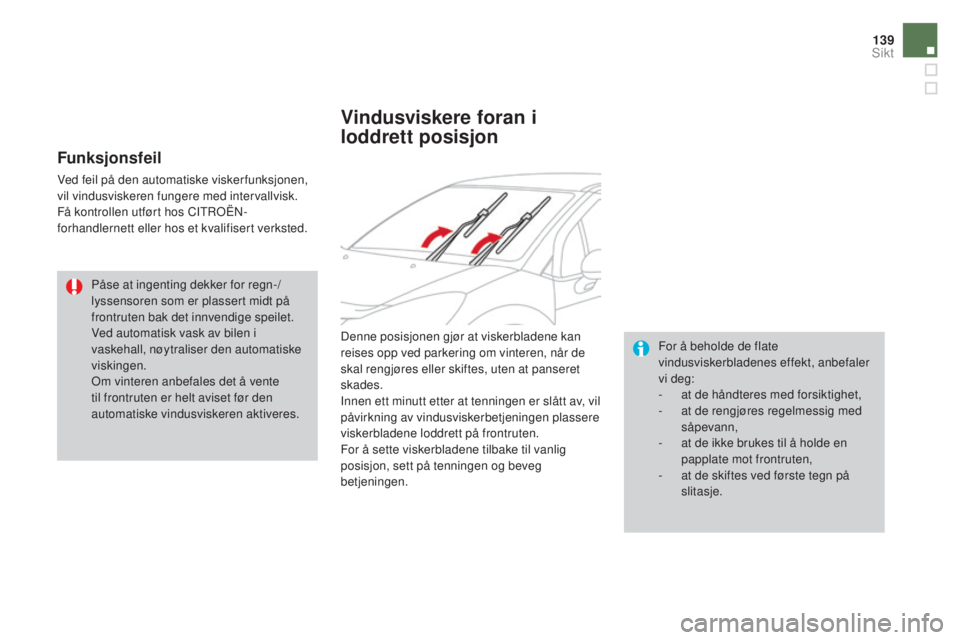 139
Sikt

Funksjonsfeil

Ved feil på den automatiske viskerfunksjonen, vil vindusviskeren fungere med intervallvisk. Få kontrollen utført hos CITROËN-forhandlernett eller hos et kvalifisert verksted.

Påse at ingenting dekker for regn-/lyssensoren som er plassert midt på frontruten bak det innvendige speilet.
Ved automatisk vask av bilen i vaskehall, nøytraliser den automatiske viskingen.
Om vinteren anbefales det å vente til frontruten er helt aviset før den automatiske vindusviskeren aktiveres.

Vindusviskere foran i loddrett posisjon

Denne posisjonen gjør at viskerbladene kan reises opp ved parkering om vinteren, når de skal rengjøres eller skiftes, uten at panseret skades.
Innen ett minutt etter at tenningen er slått av, vil påvirkning av vindusviskerbetjeningen plassere viskerbladene loddrett på frontruten.
For å sette viskerbladene tilbake til vanlig posisjon, sett på tenningen og beveg betjeningen.

For å beholde de flate vindusviskerbladenes effekt, anbefaler vi deg:
- at de håndteres med forsiktighet,
- at de rengjøres regelmessig med såpevann,
- at de ikke brukes til å holde en papplate mot frontruten,
- at de skiftes ved første tegn på slitasje.

carmanualsonline.info