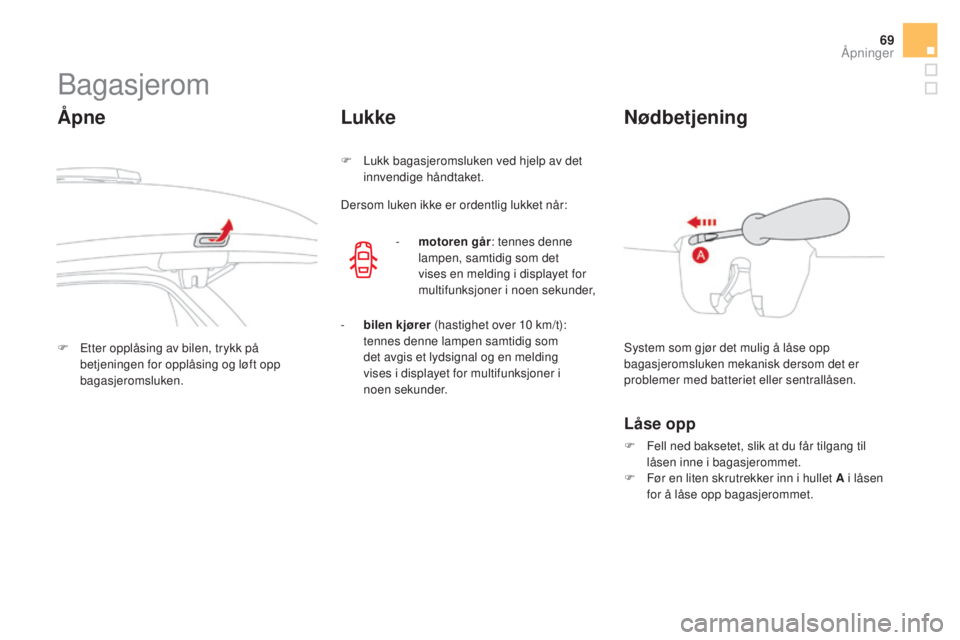 69
Åpninger

Bagasjerom

Åpne

F Etter opplåsing av bilen, trykk på betjeningen for opplåsing og løft opp bagasjeromsluken.

Lukke

F Lukk bagasjeromsluken ved hjelp av det innvendige håndtaket.

Dersom luken ikke er ordentlig lukket når:

- motoren går: tennes denne lampen, samtidig som det vises en melding i displayet for multifunksjoner i noen sekunder,

- bilen kjører (hastighet over 10 km/t): tennes denne lampen samtidig som det avgis et lydsignal og en melding vises i displayet for multifunksjoner i noen sekunder.

Nødbetjening

A

System som gjør det mulig å låse opp bagasjeromsluken mekanisk dersom det er problemer med batteriet eller sentrallåsen.

Låse opp

F Fell ned baksetet, slik at du får tilgang til låsen inne i bagasjerommet.
F Før en liten skrutrekker inn i hullet A i låsen for å låse opp bagasjerommet.

carmanualsonline.info